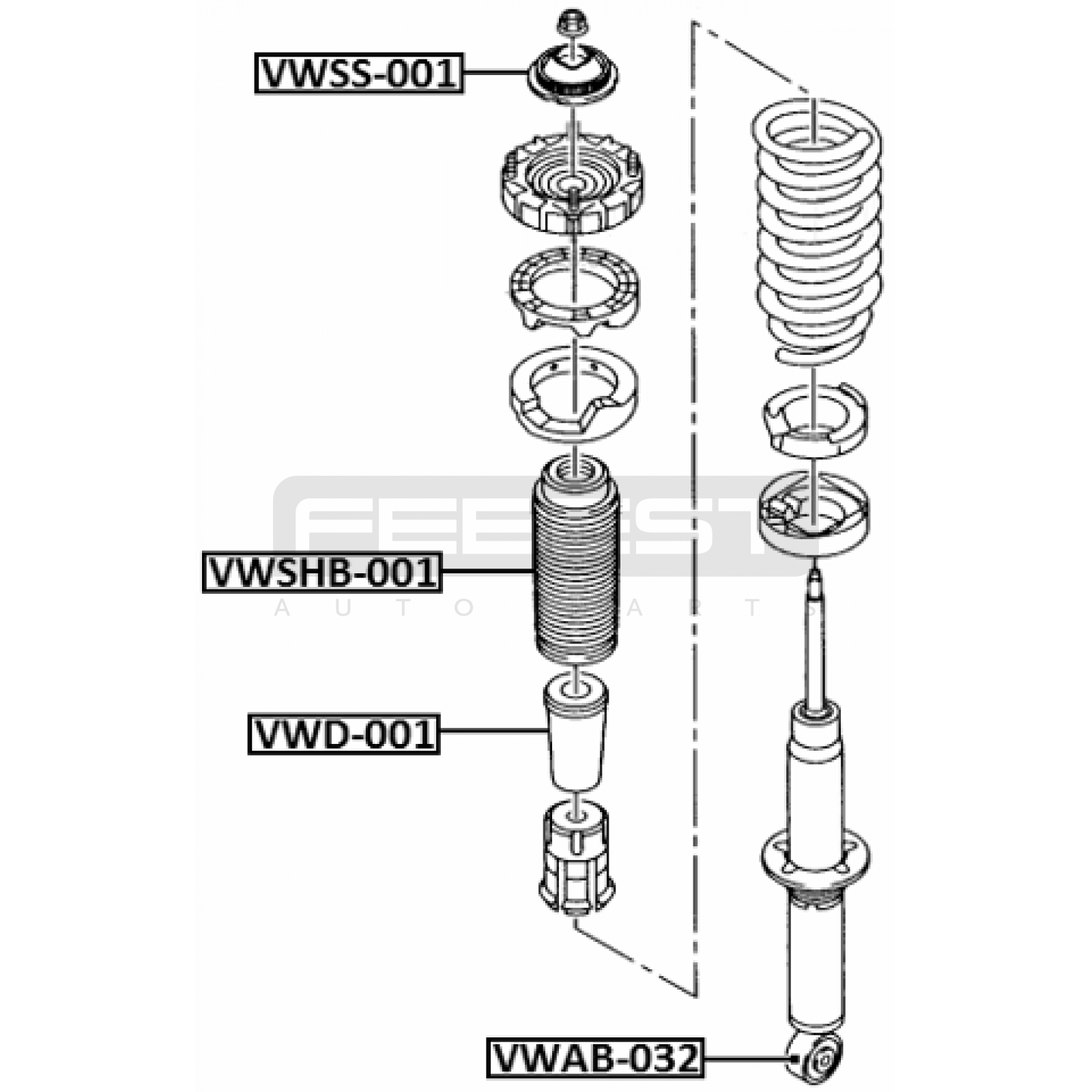 VWSS-001

FEBEST
AUTO PARTS

VWSHB-001

VWD-001

VWAB-032