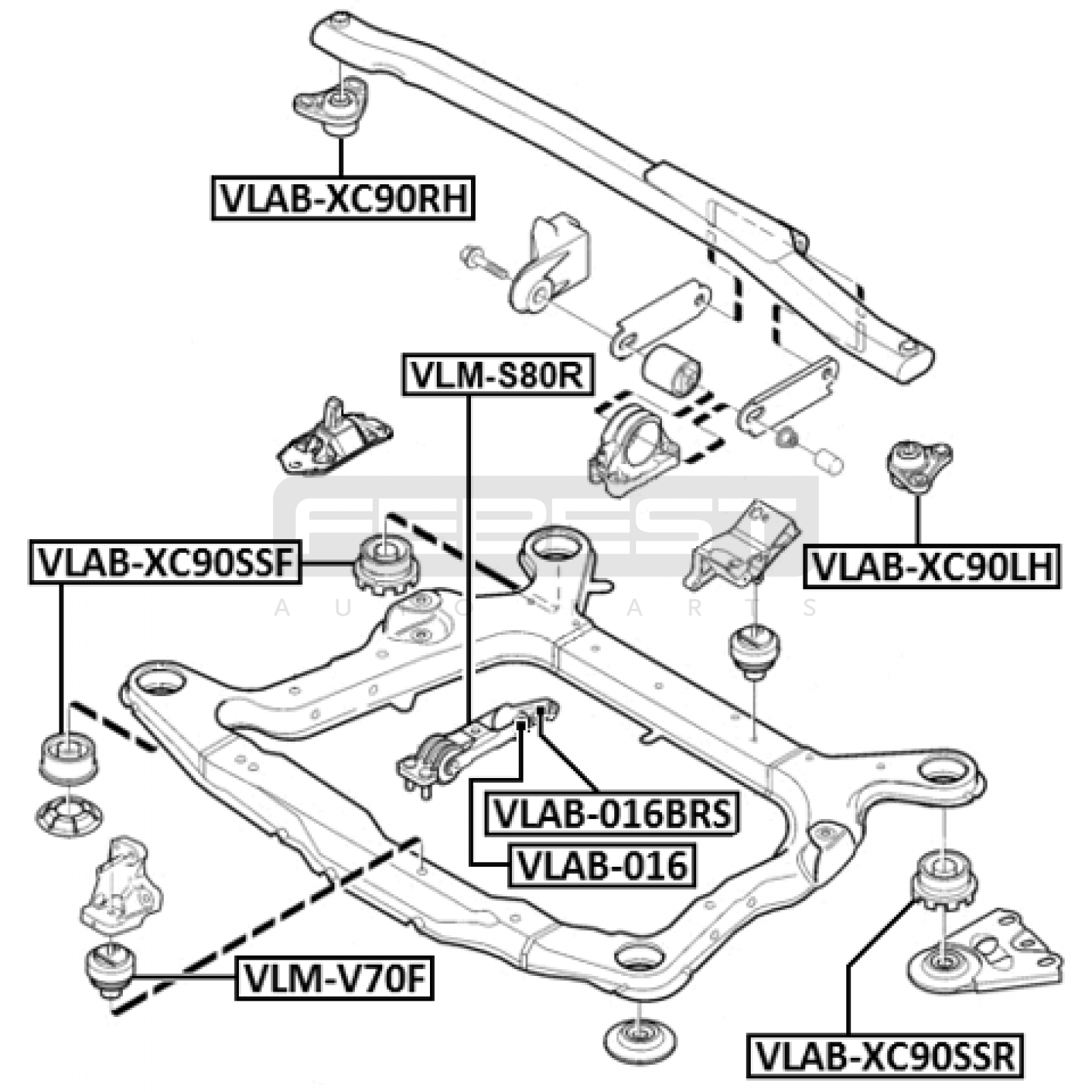 VLAB-XC90RH

VLM-S80R

FEBEST
AUTO PARTS

VLAB-XC90SSF

VLAB-XC90LH

VLAB-016BRS

VLAB-016

VLM-V70F

VLAB-XC90SSR