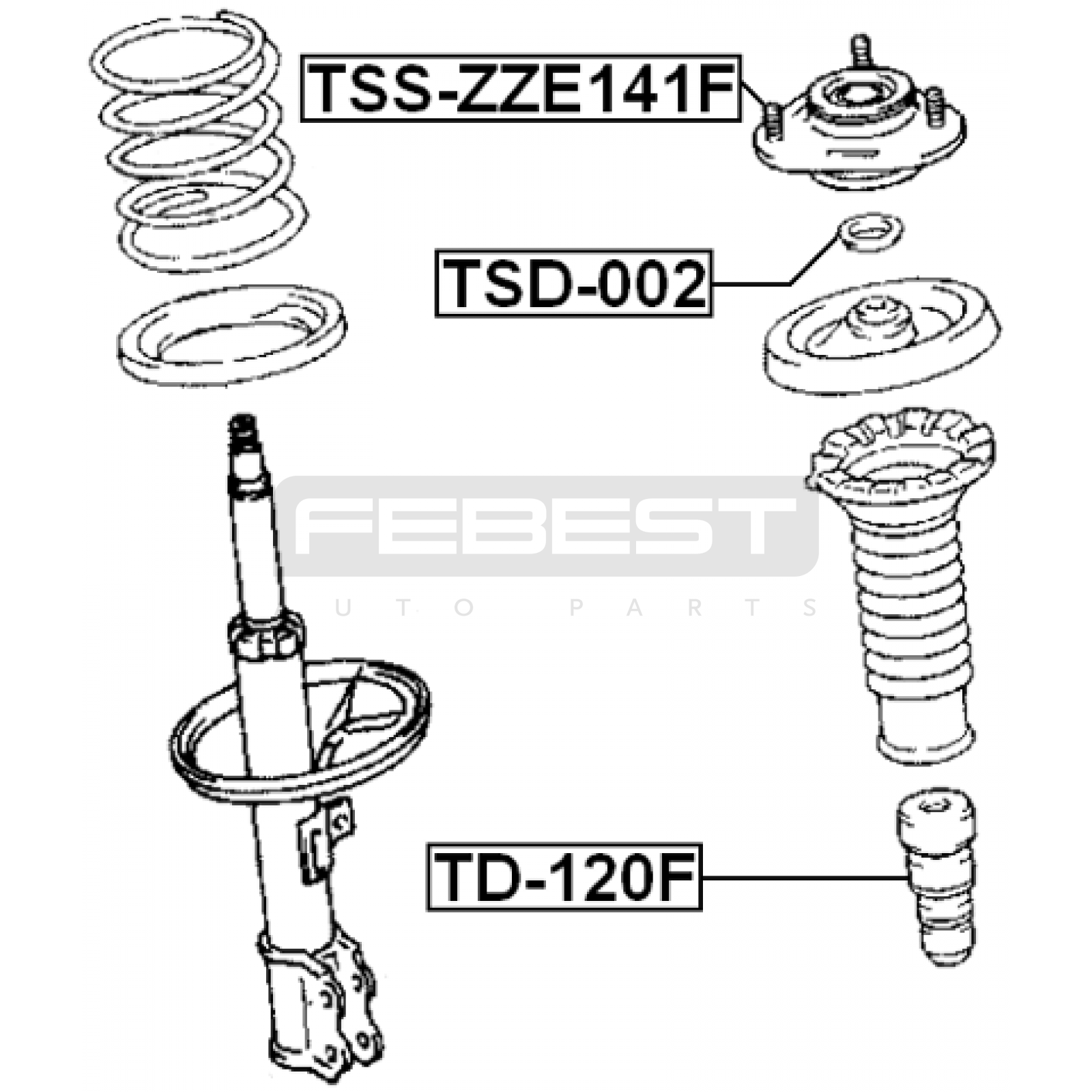 TSS-ZZE141F

TSD-002

FEBEST
AUTO PARTS

TD-120F