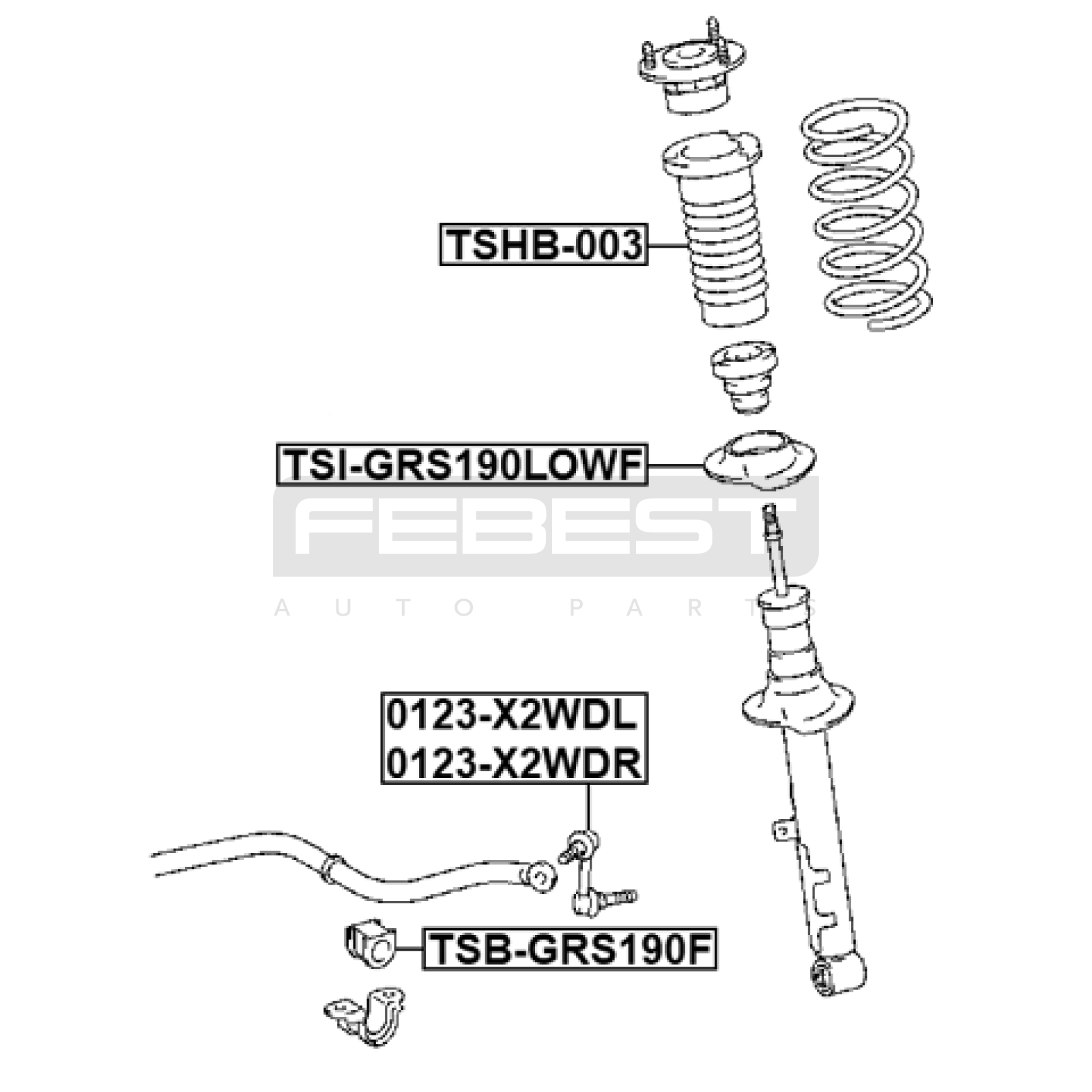 TSHB-003

TSI-GRS190LOWF

FEBEST
AUTO PARTS

0123-X2WDL
0123-X2WDR

TSB-GRS190F