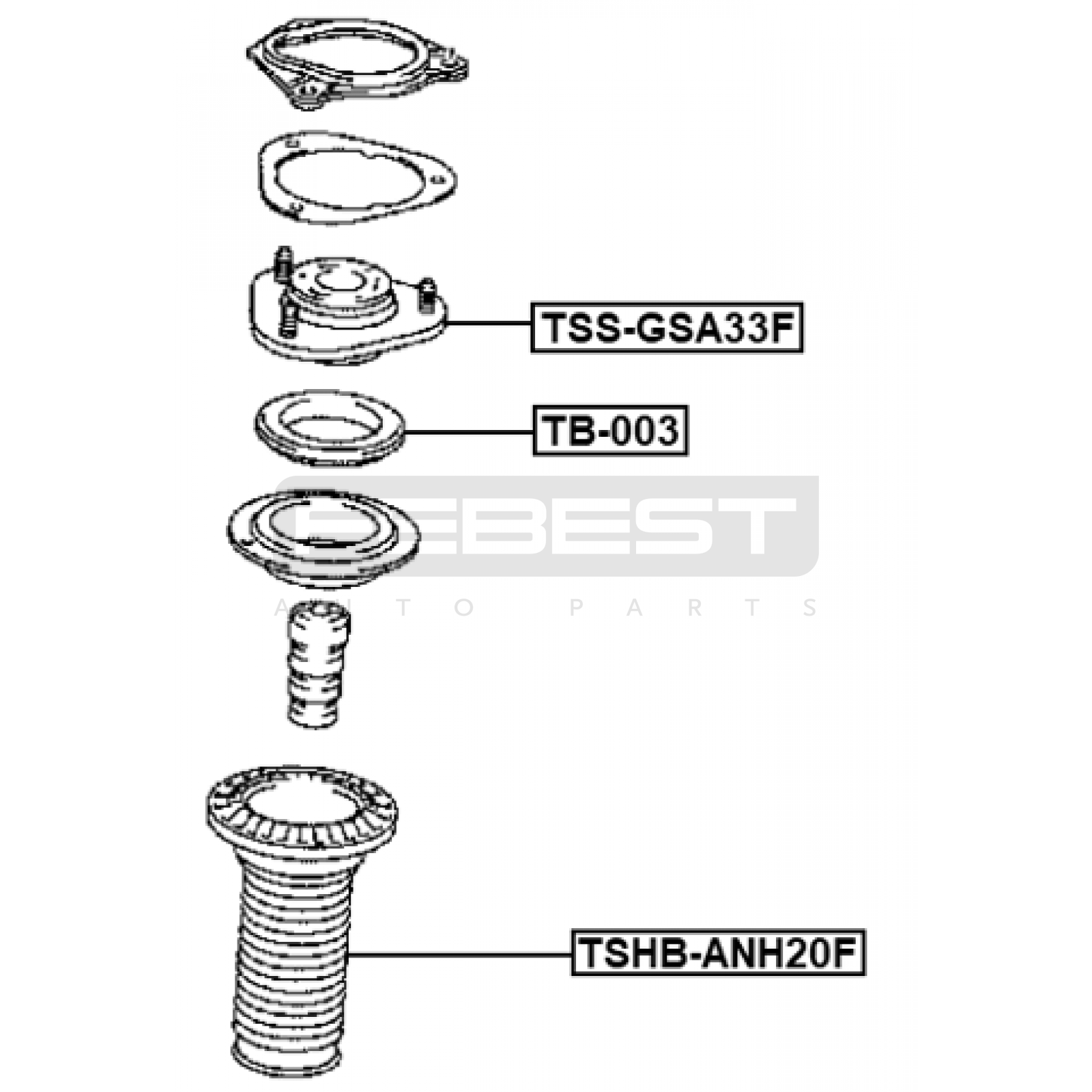 TSS-GSA33F

TB-003

FEBEST
AUTO PARTS

TSHB-ANH20F