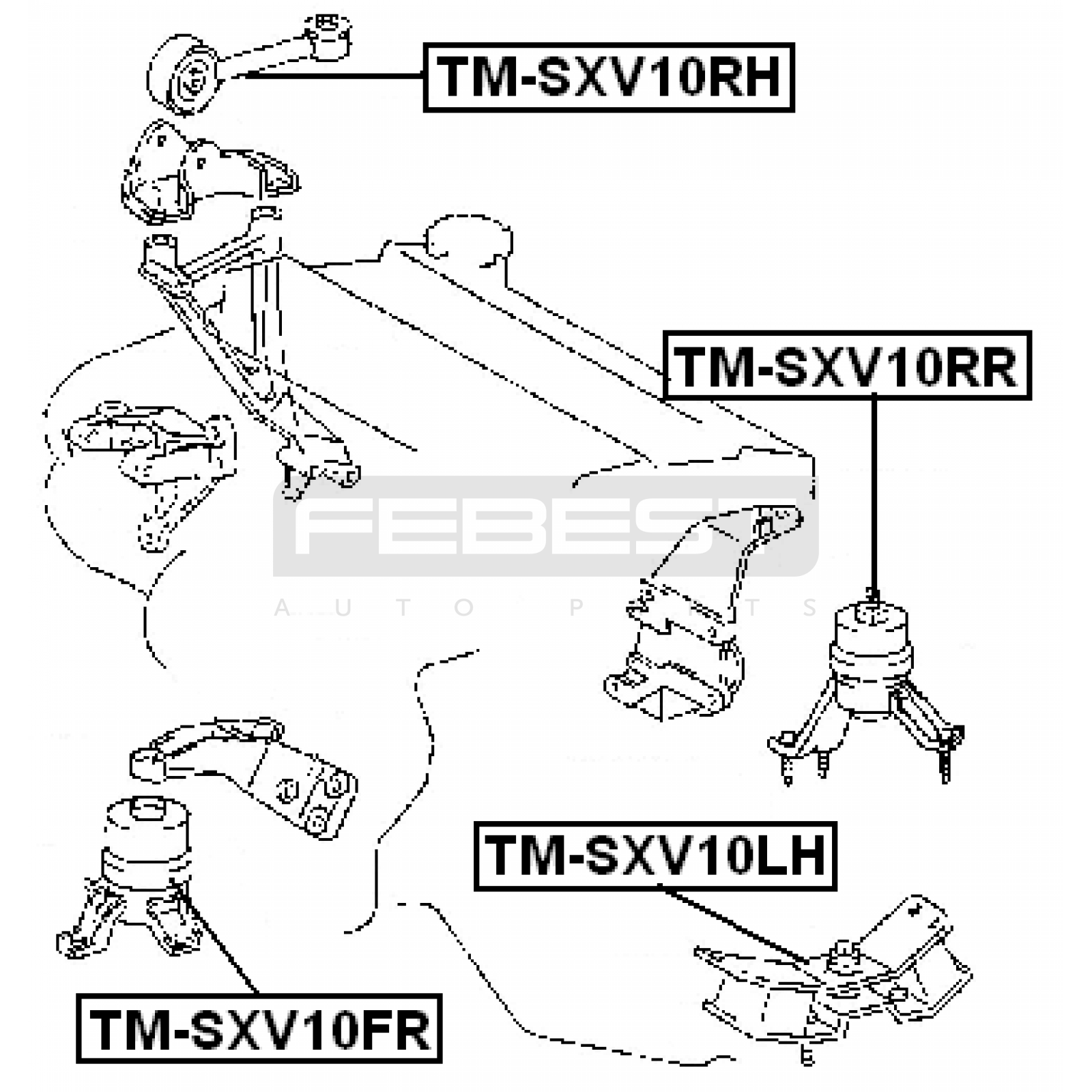 TM-SXV10RH

TM-SXV10RR

FEBEST
AUTO PARTS

TM-SXV10LH

TM-SXV10FR