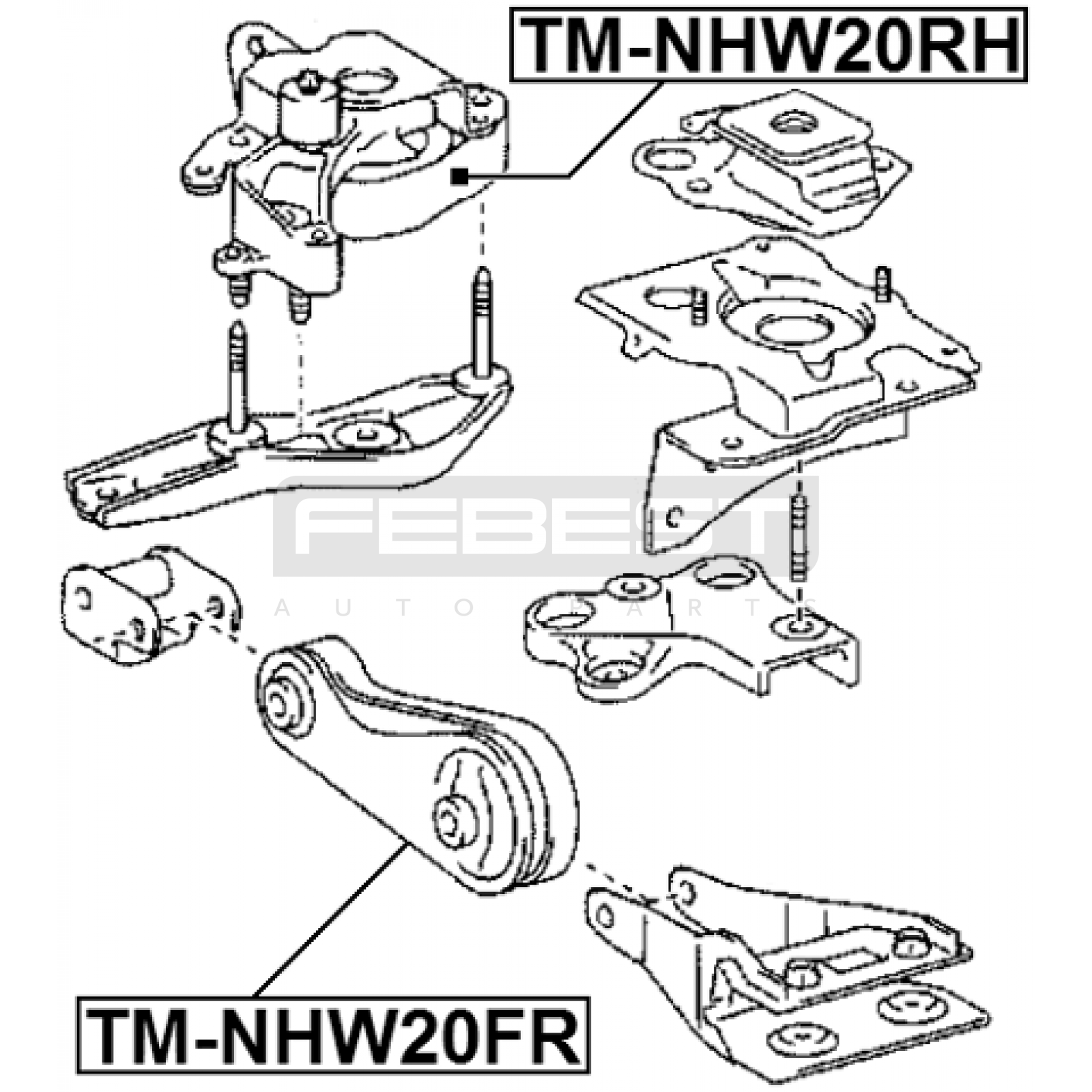 TM-NHW20RH

FEBEST
AUTO PARTS

TM-NHW20FR