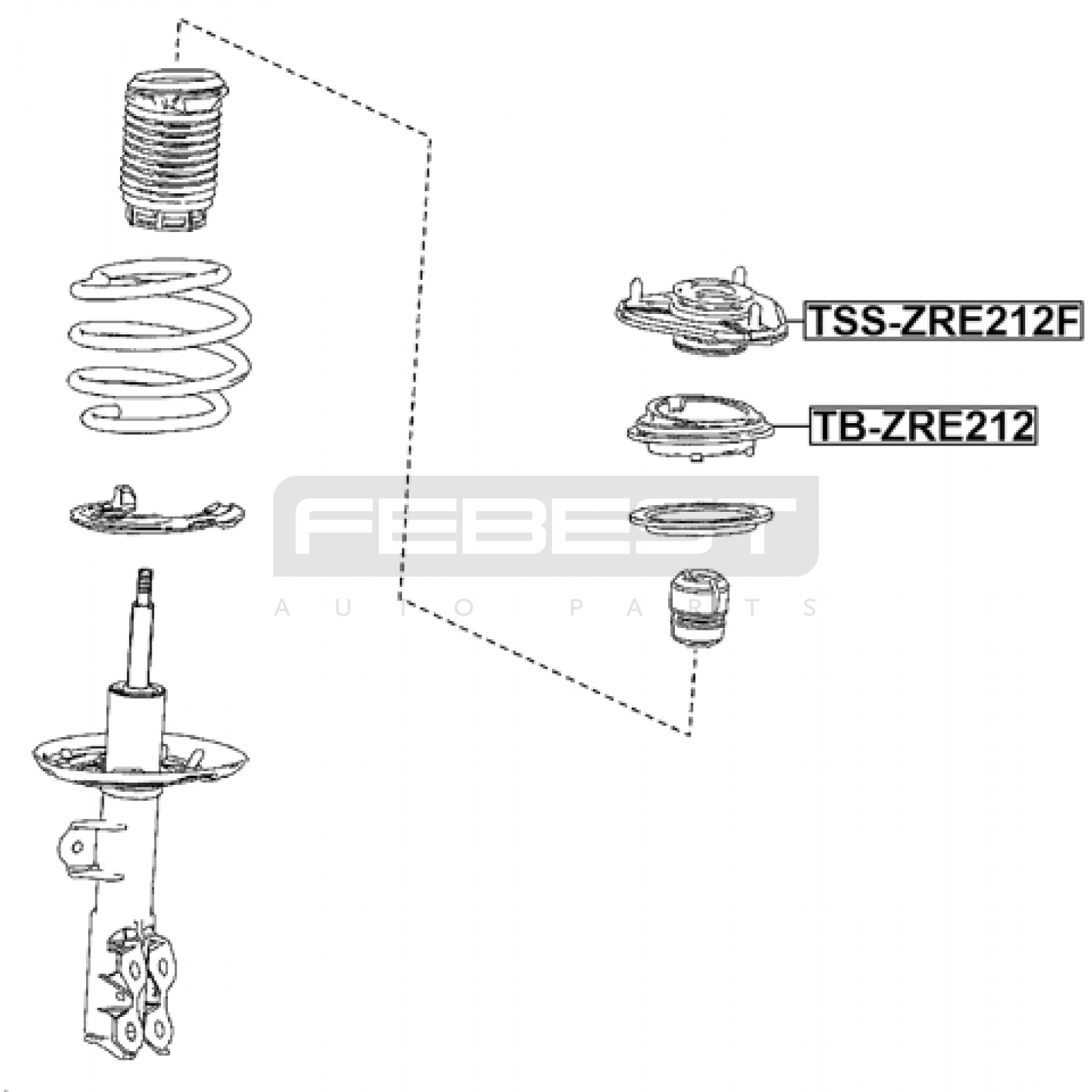 TSS-ZRE212F

TB-ZRE212

FEBEST
AUTO PARTS