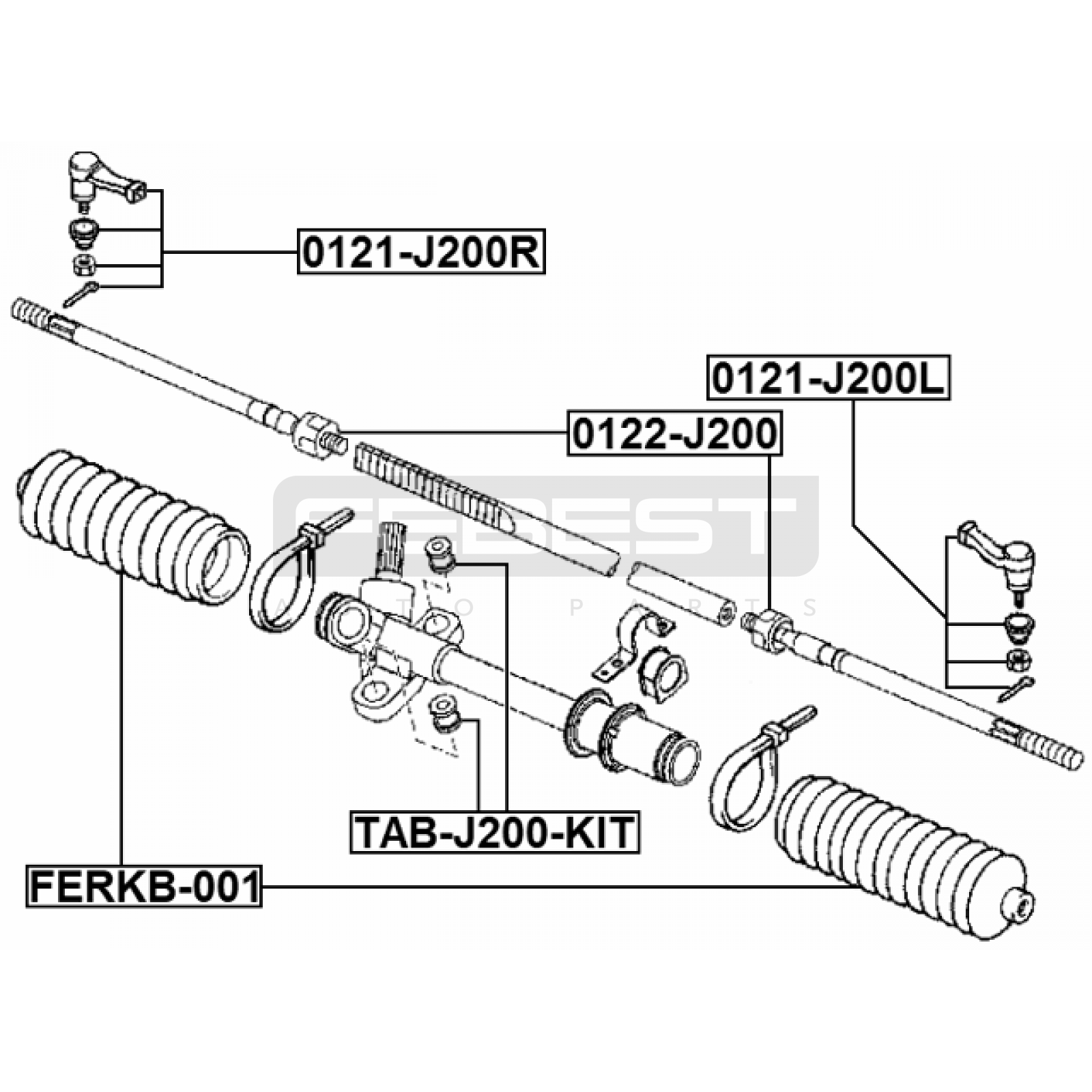 0121-J200R

0121-J200L

0122-J200

FEBEST
AUTO PARTS

TAB-J200-KIT

FERKB-001