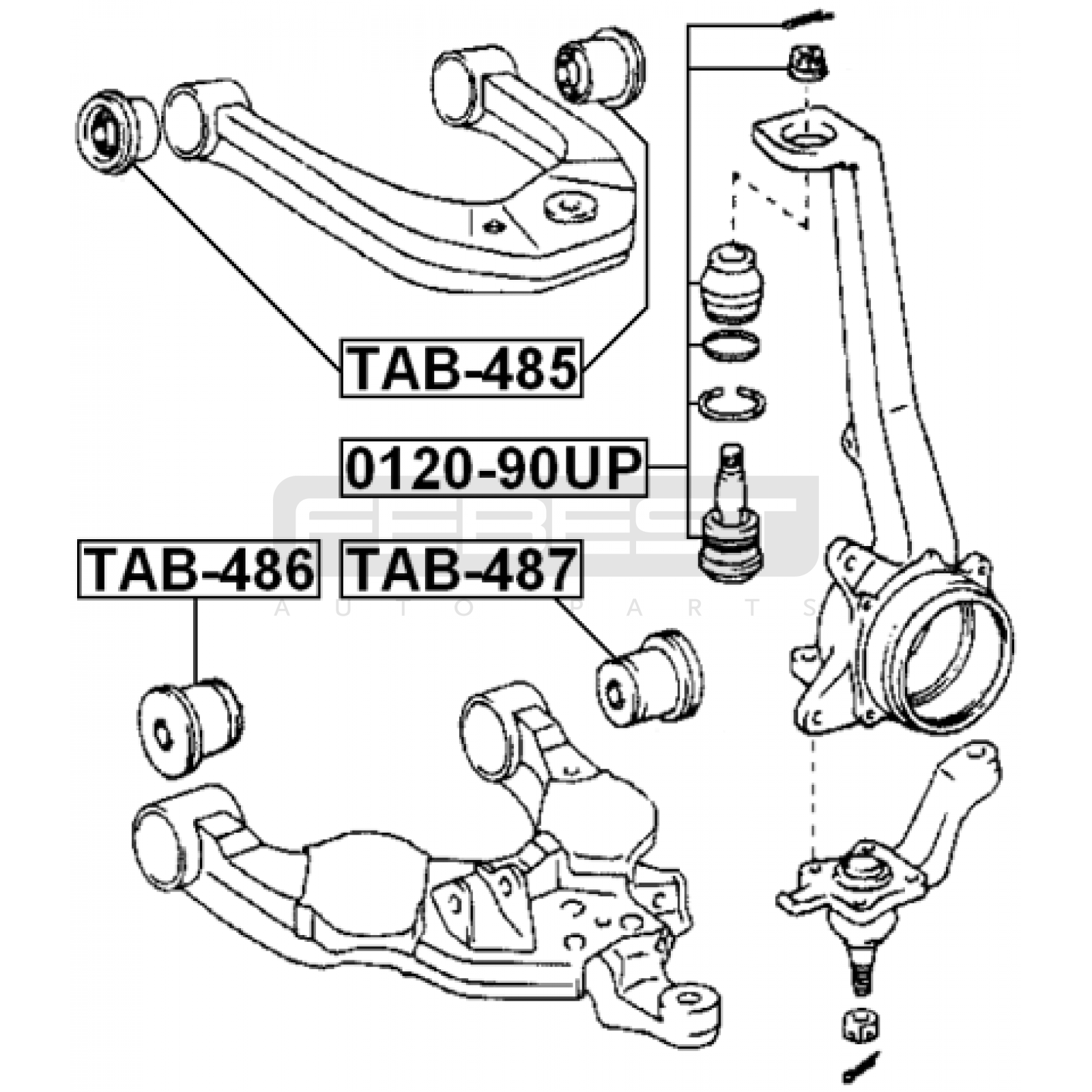 TAB-485
0120-90UP
FEBEST
TAB-486
TAB-487
AUTO PARTS