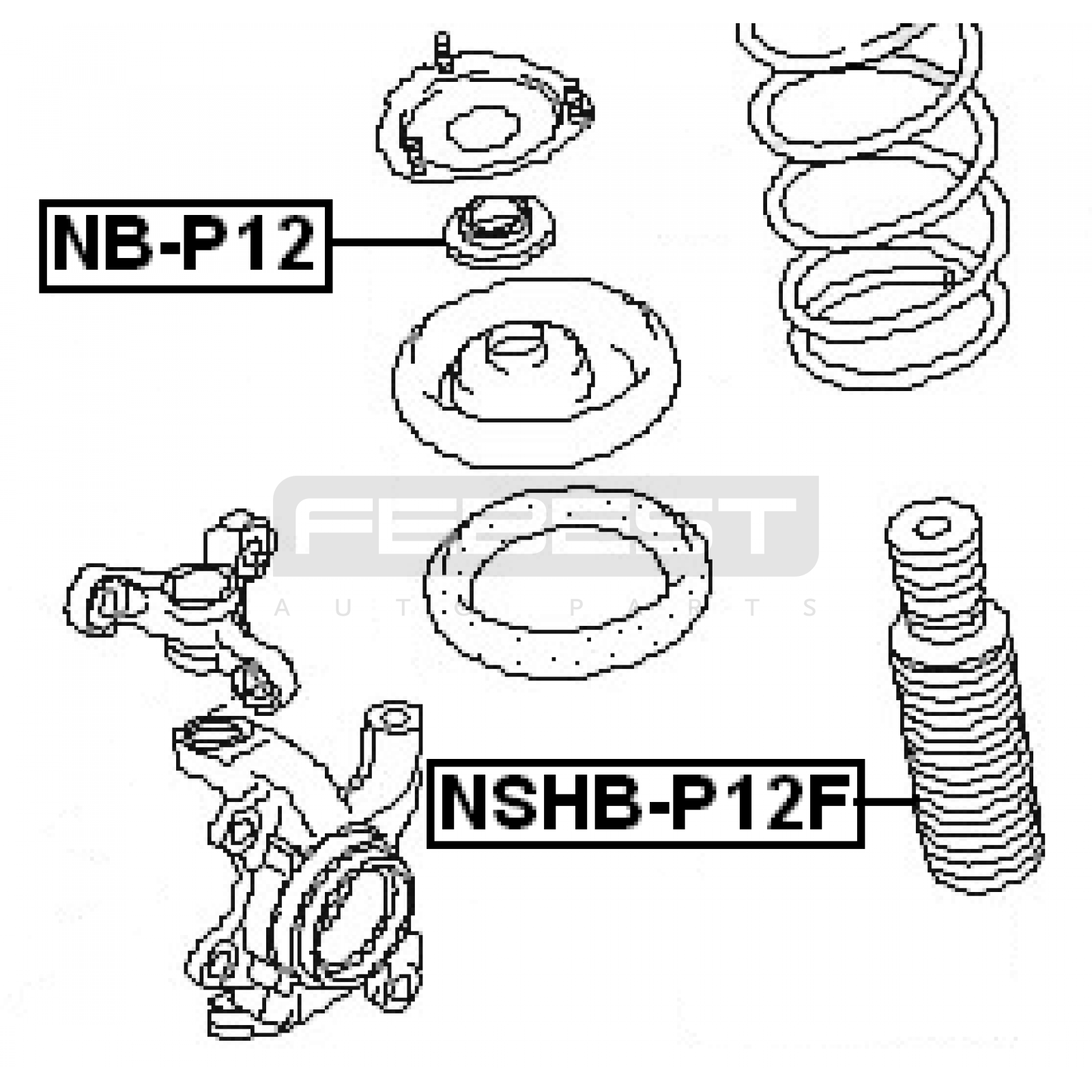 NB-P12

FEBEST
AUTO PARTS

NSHB-P12F