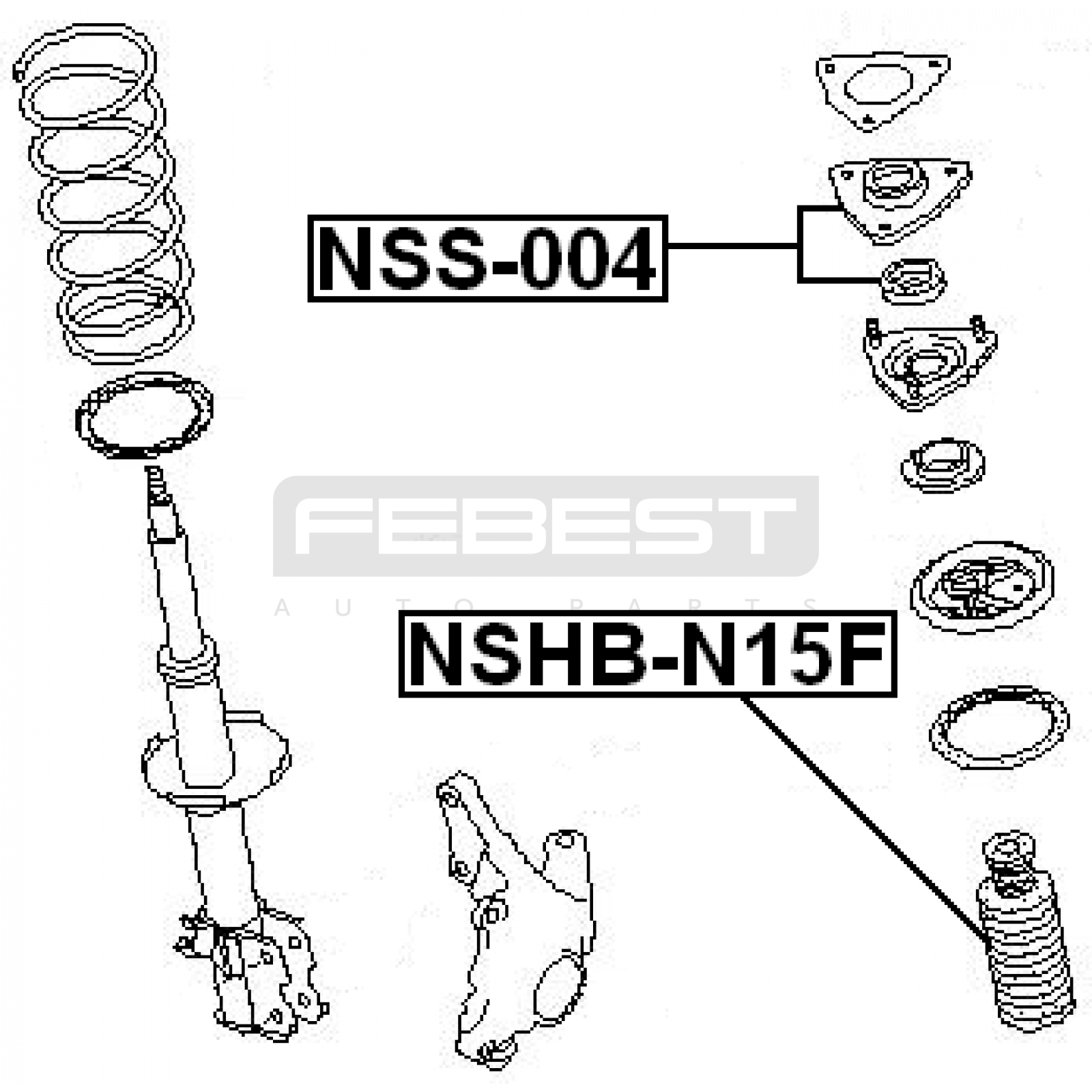 NSS-004

FEBEST
AUTO PARTS

NSHB-N15F