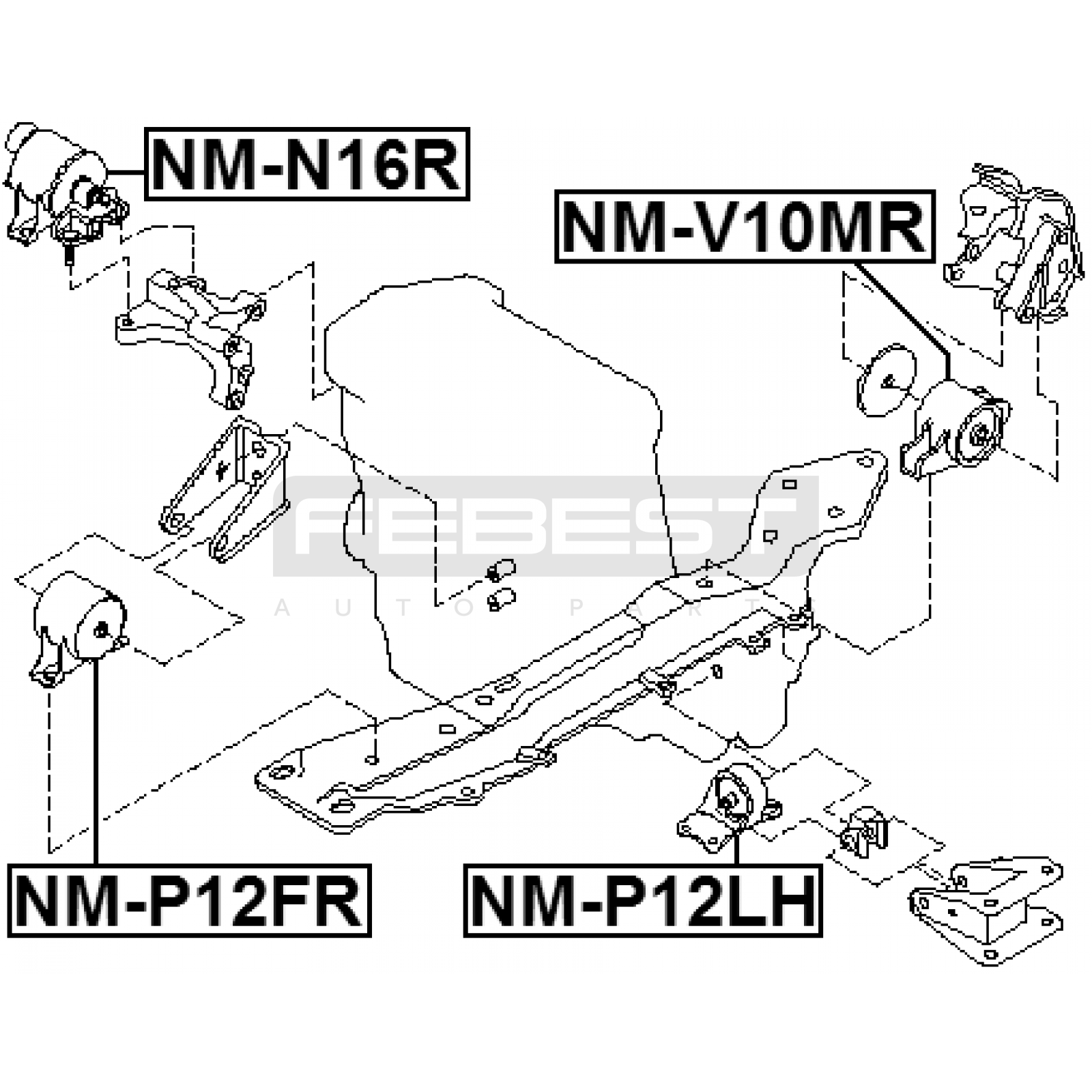 NM-N16R

NM-V10MR

FEBEST
AUTO PARTS

NM-P12FR

NM-P12LH