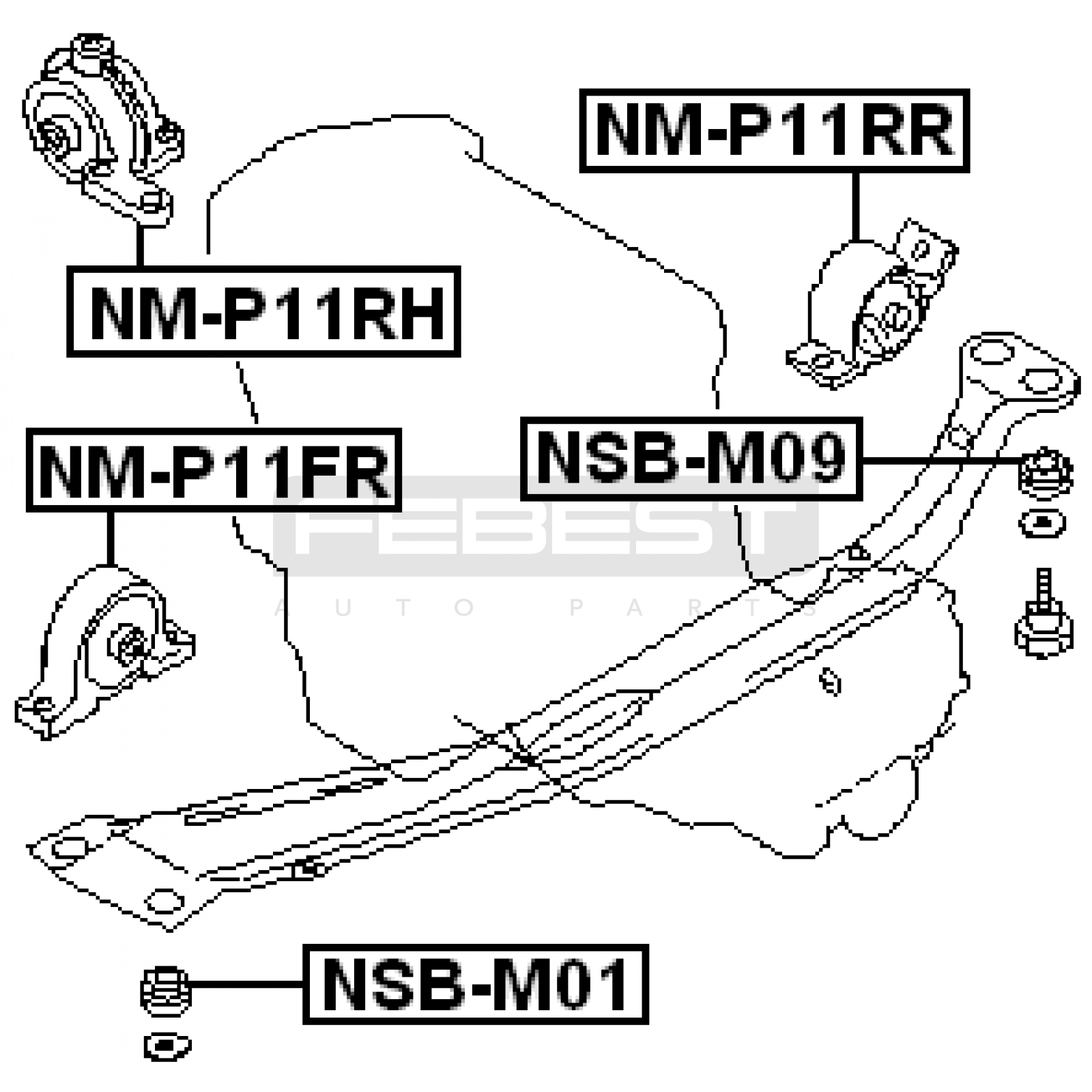 NM-P11RR

NM-P11RH

NM-P11FR

NSB-M09

FEBEST
AUTO PARTS

NSB-M01