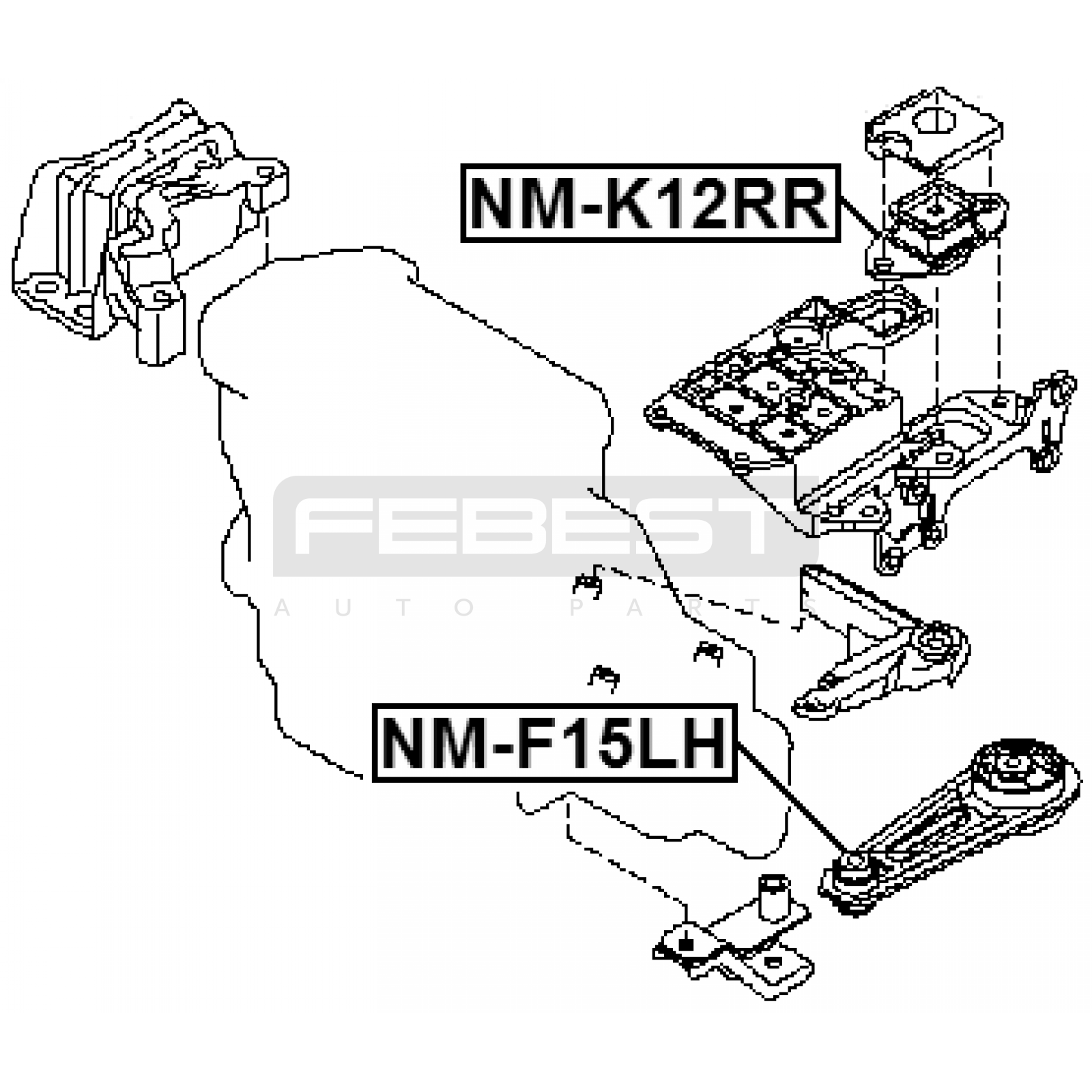 NM-K12RR

FEBEST
AUTO PARTS

NM-F15LH