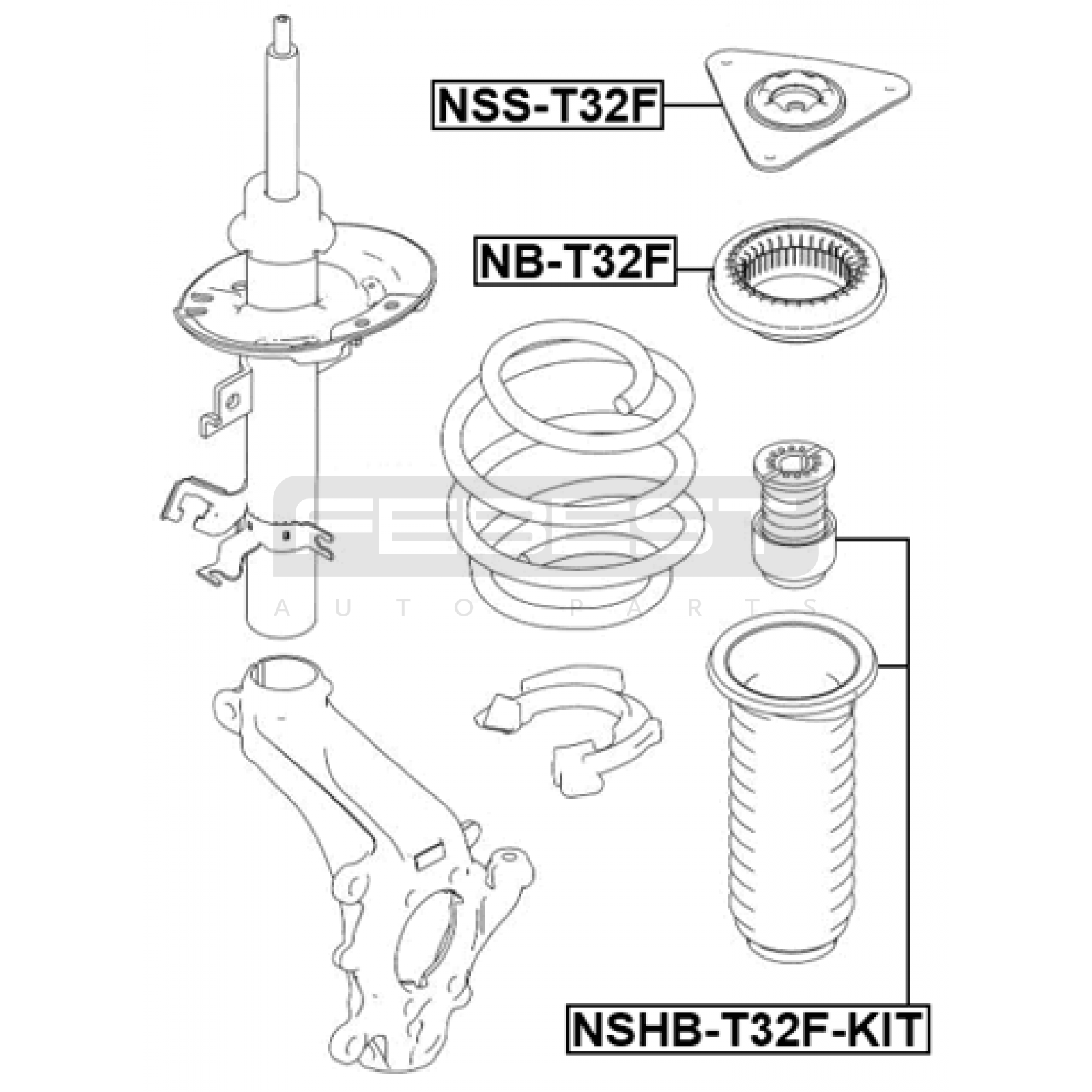 NSS-T32F

NB-T32F

FEBEST
AUTO PARTS

NSHB-T32F-KIT