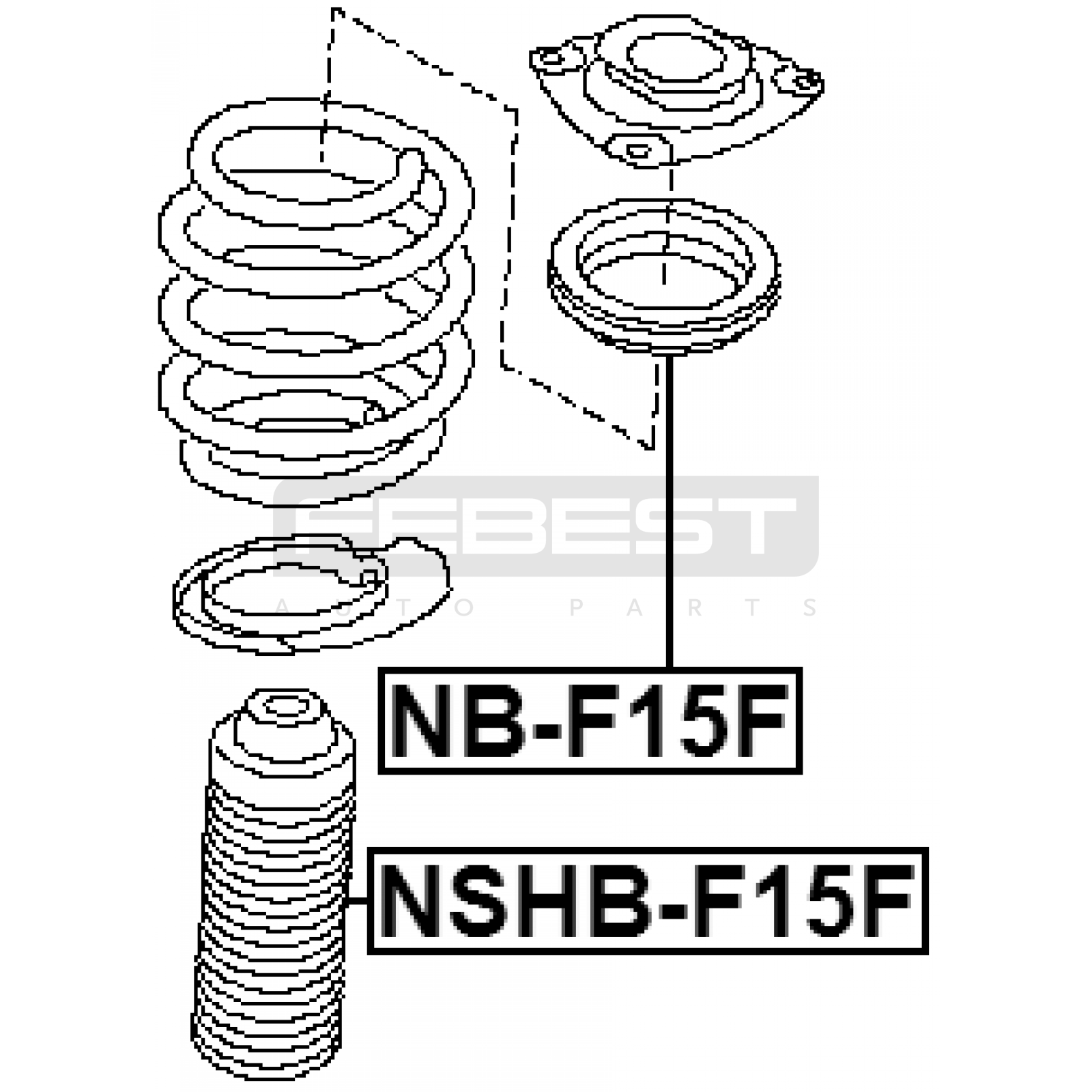 FEBEST
AUTO PARTS

NB-F15F

NSHB-F15F