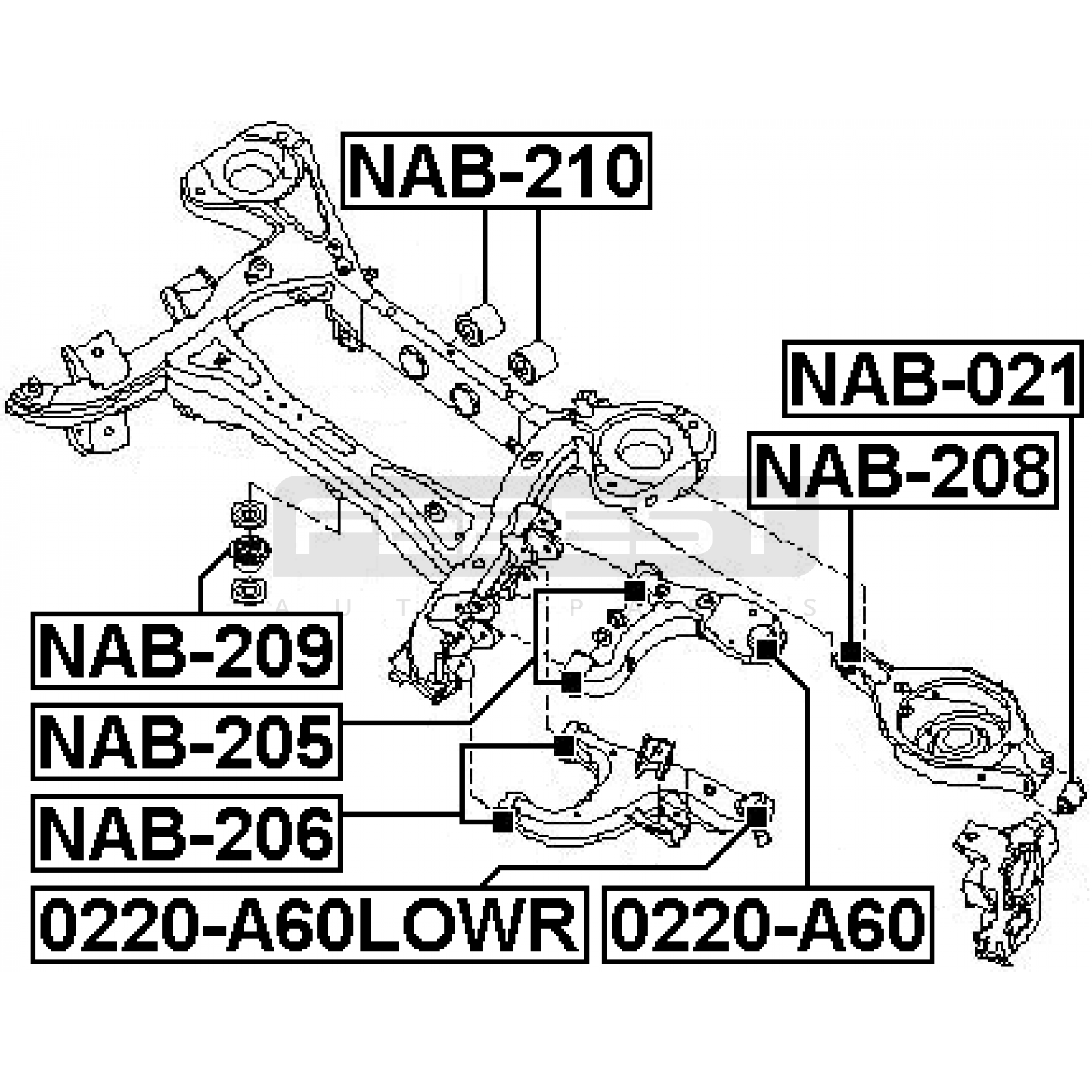 NAB-210

NAB-021

NAB-208

FEBEST
AUTO PARTS

NAB-209

NAB-205

NAB-206

0220-A60LOWR

0220-A60