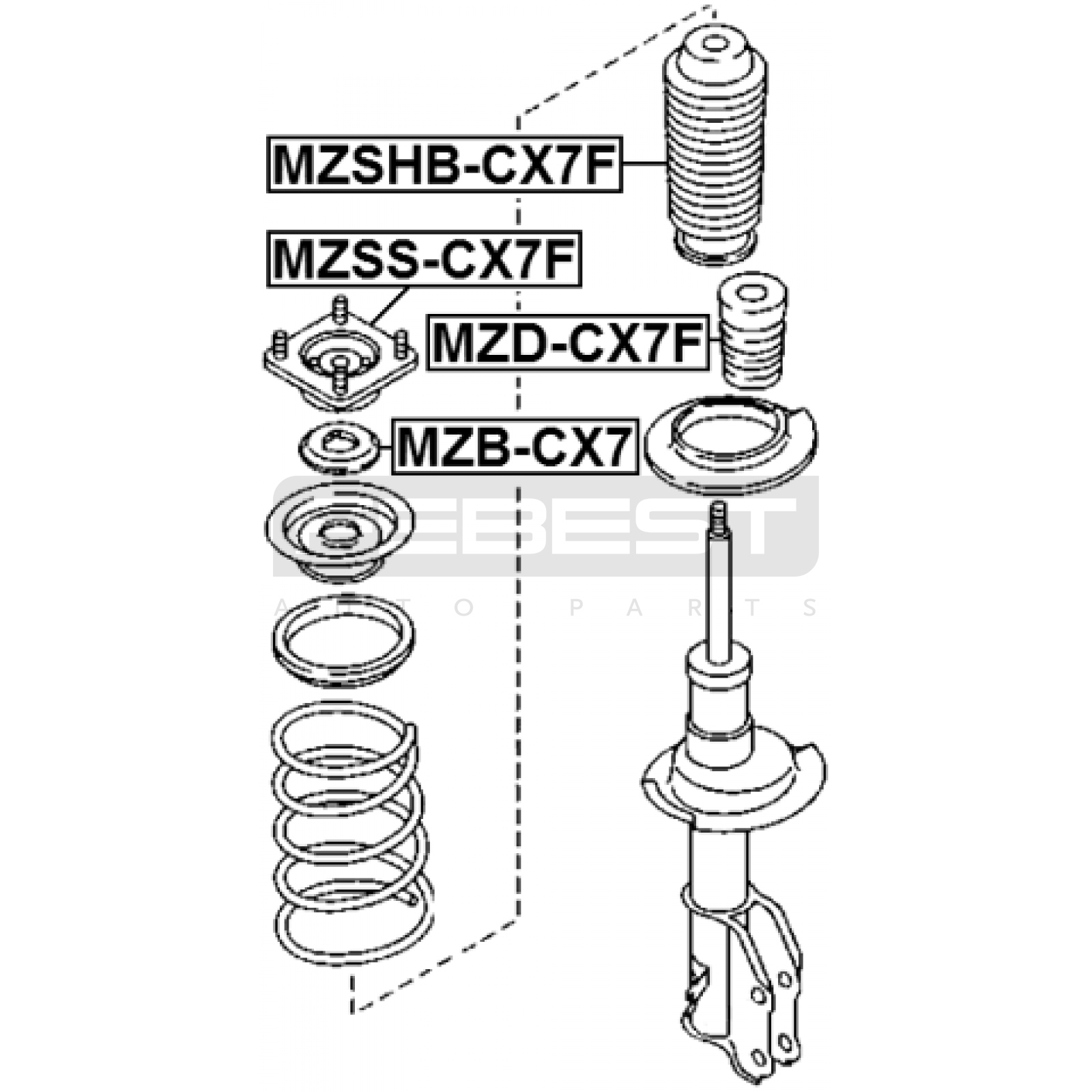 MZSHB-CX7F

MZSS-CX7F

MZD-CX7F

MZB-CX7

FEBEST
AUTO PARTS