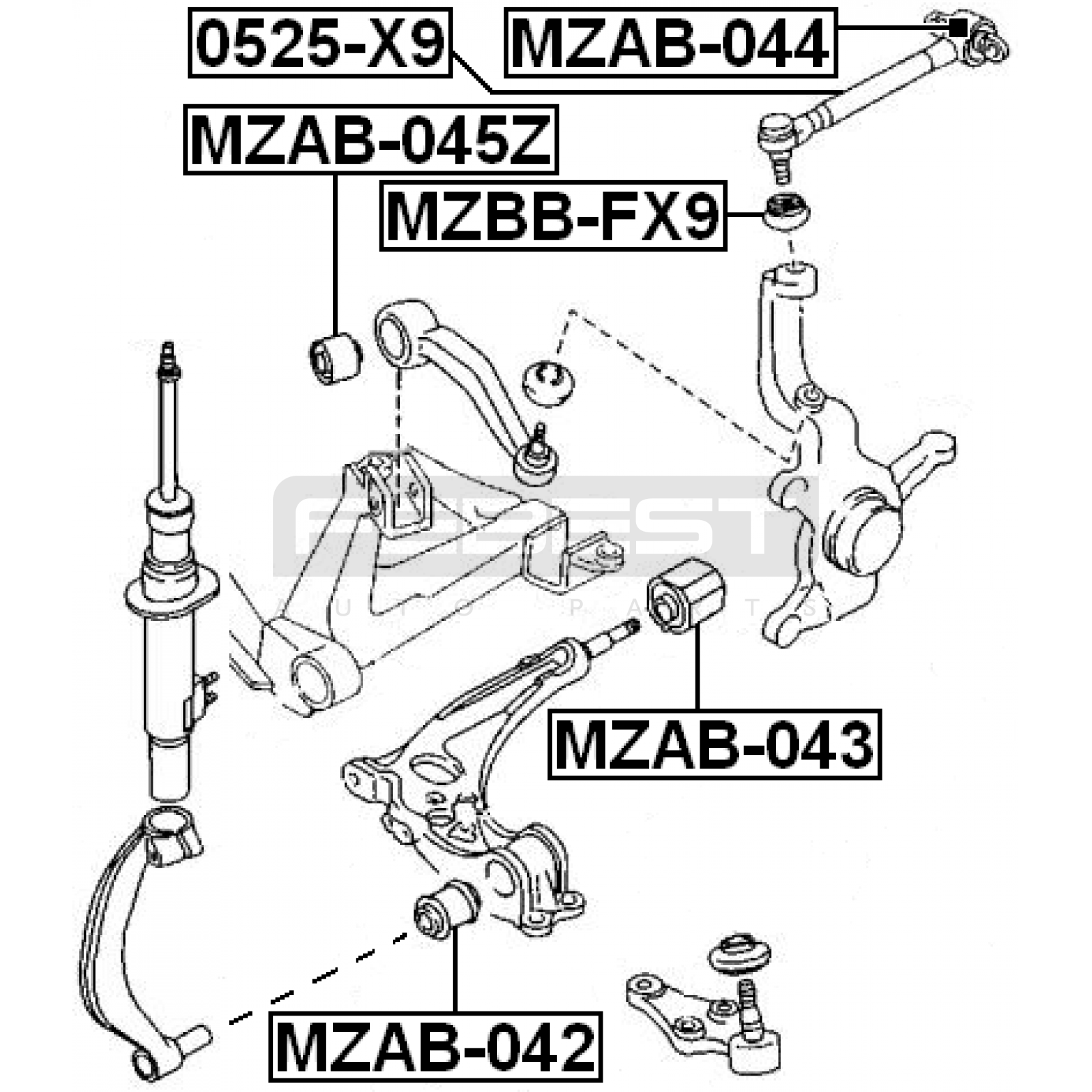 0525-X9
MZAB-044
MZAB-045Z
MZBB-FX9
FEBEST
AUTO PARTS
MZAB-043
MZAB-042