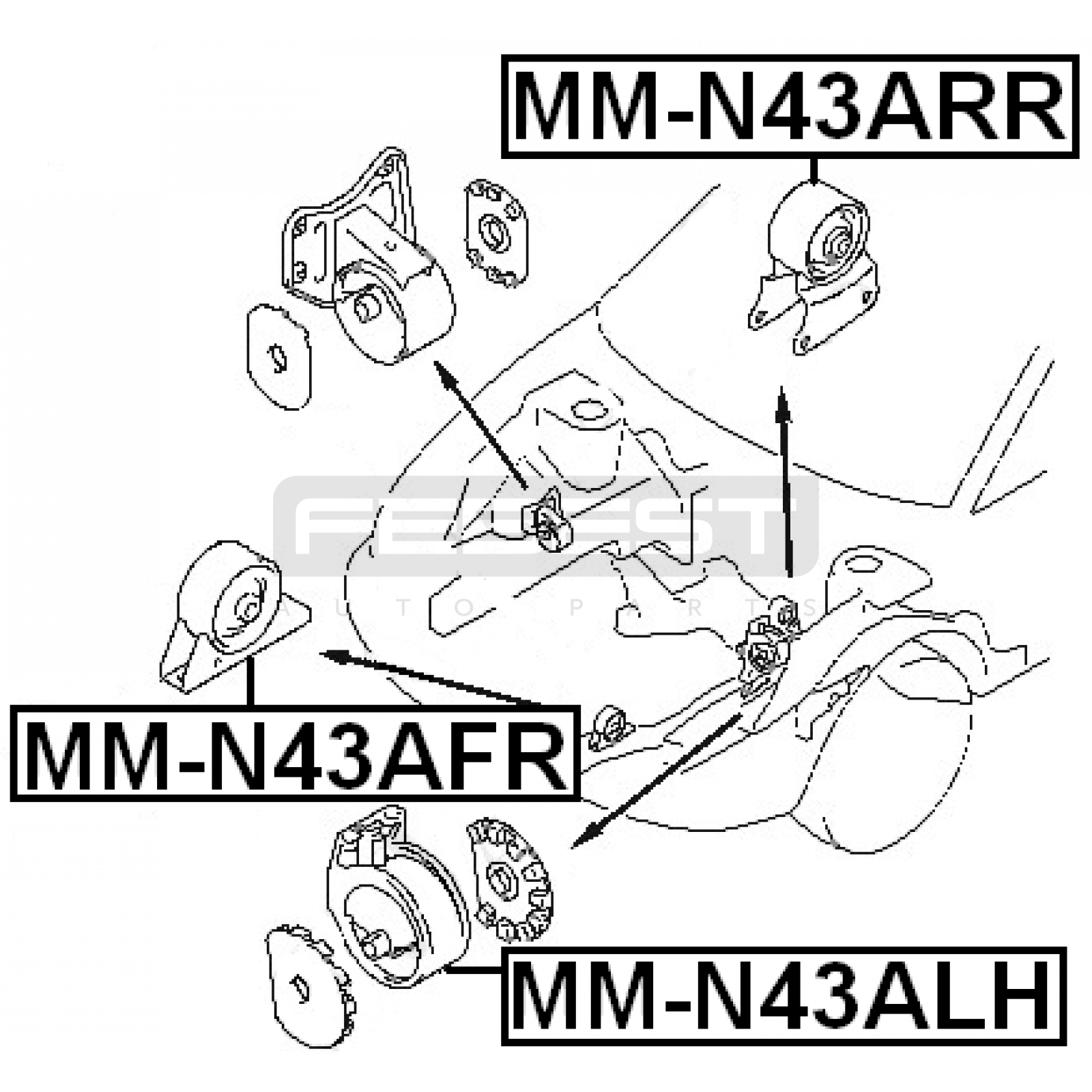 MM-N43ARR

FEBEST
AUTO PARTS

MM-N43AFR

MM-N43ALH