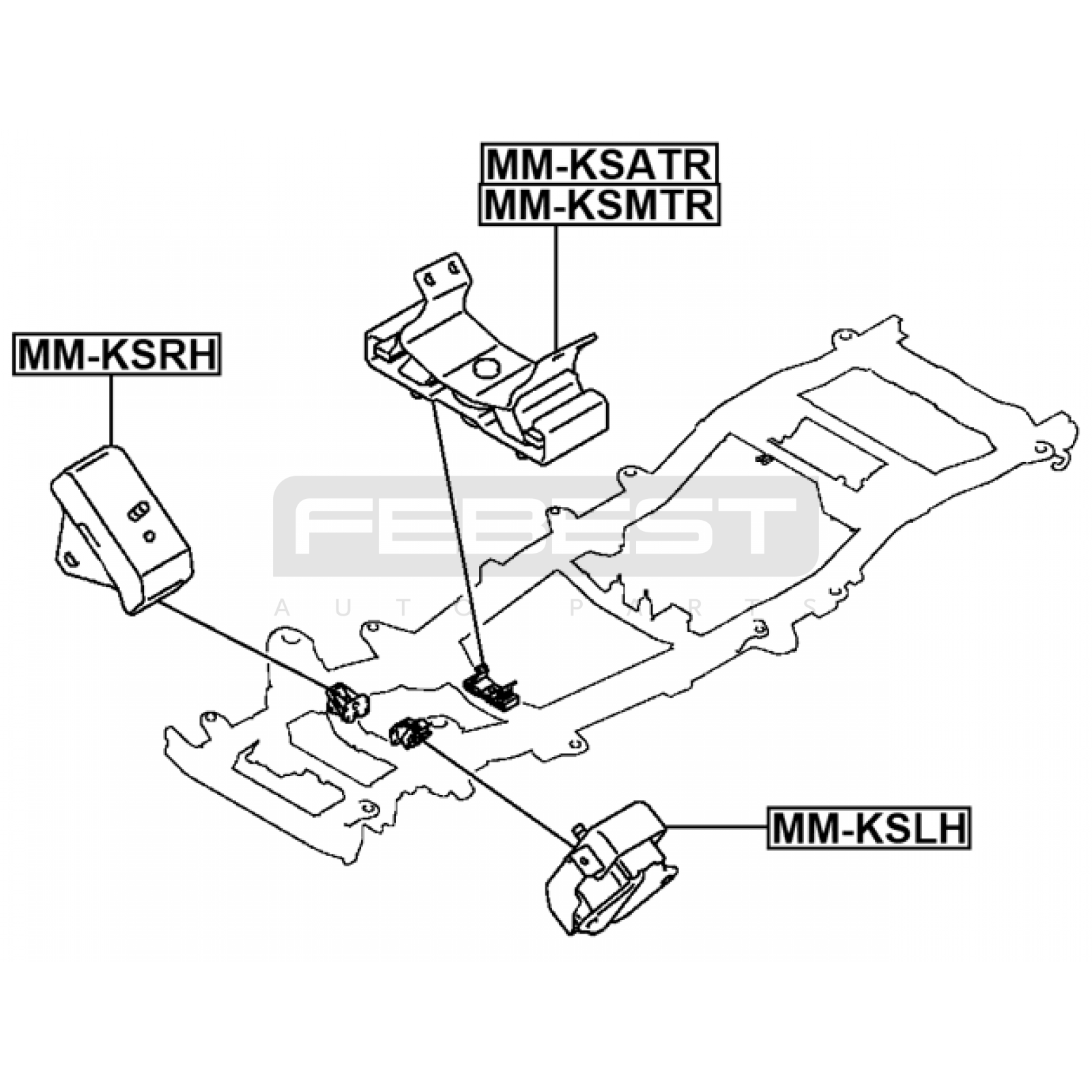 MM-KSATR
MM-KSMTR

MM-KSRH

FEBEST
AUTO PARTS

MM-KSLH