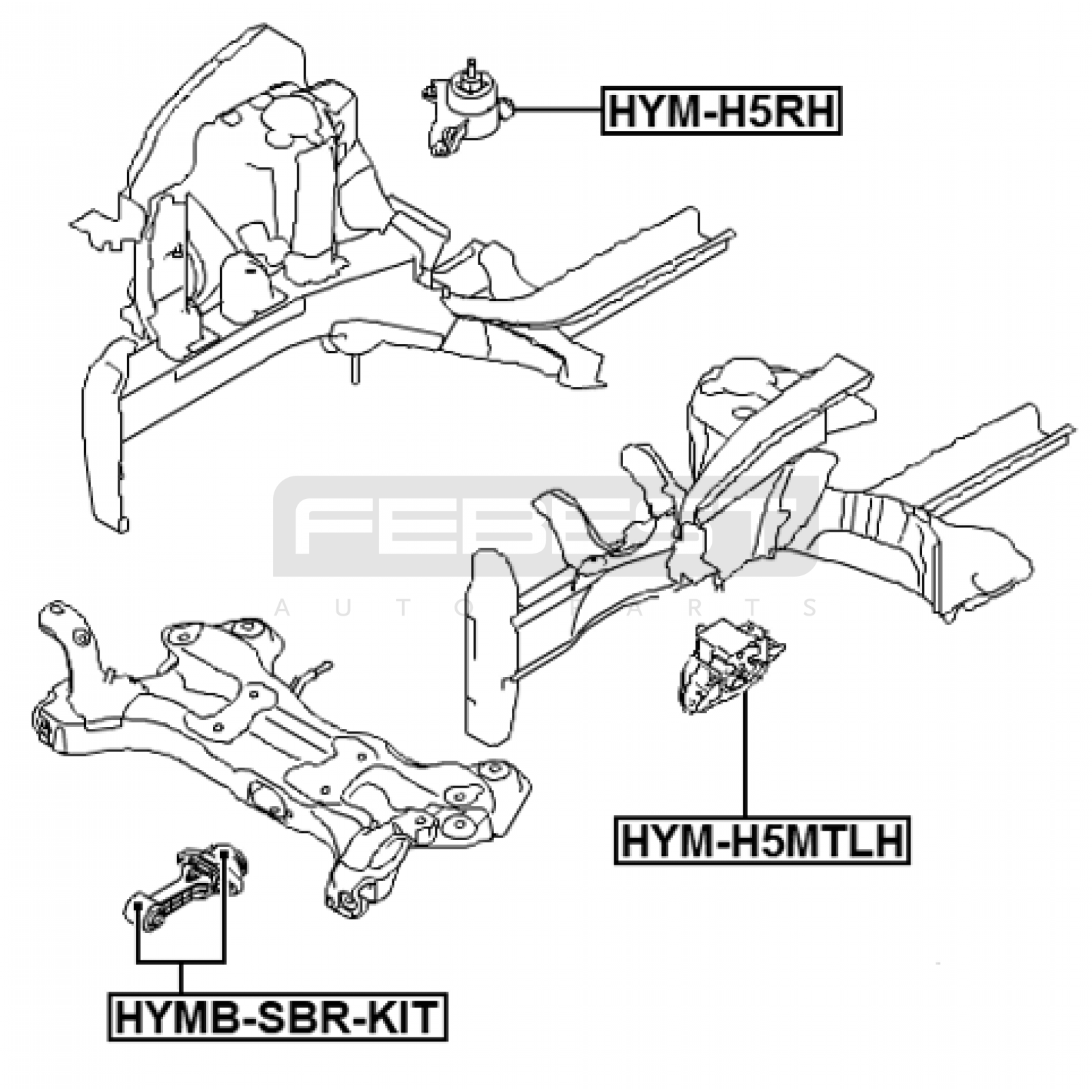 HYM-H5RH

FEBEST
AUTO PARTS

HYM-H5MTLH

HYMB-SBR-KIT