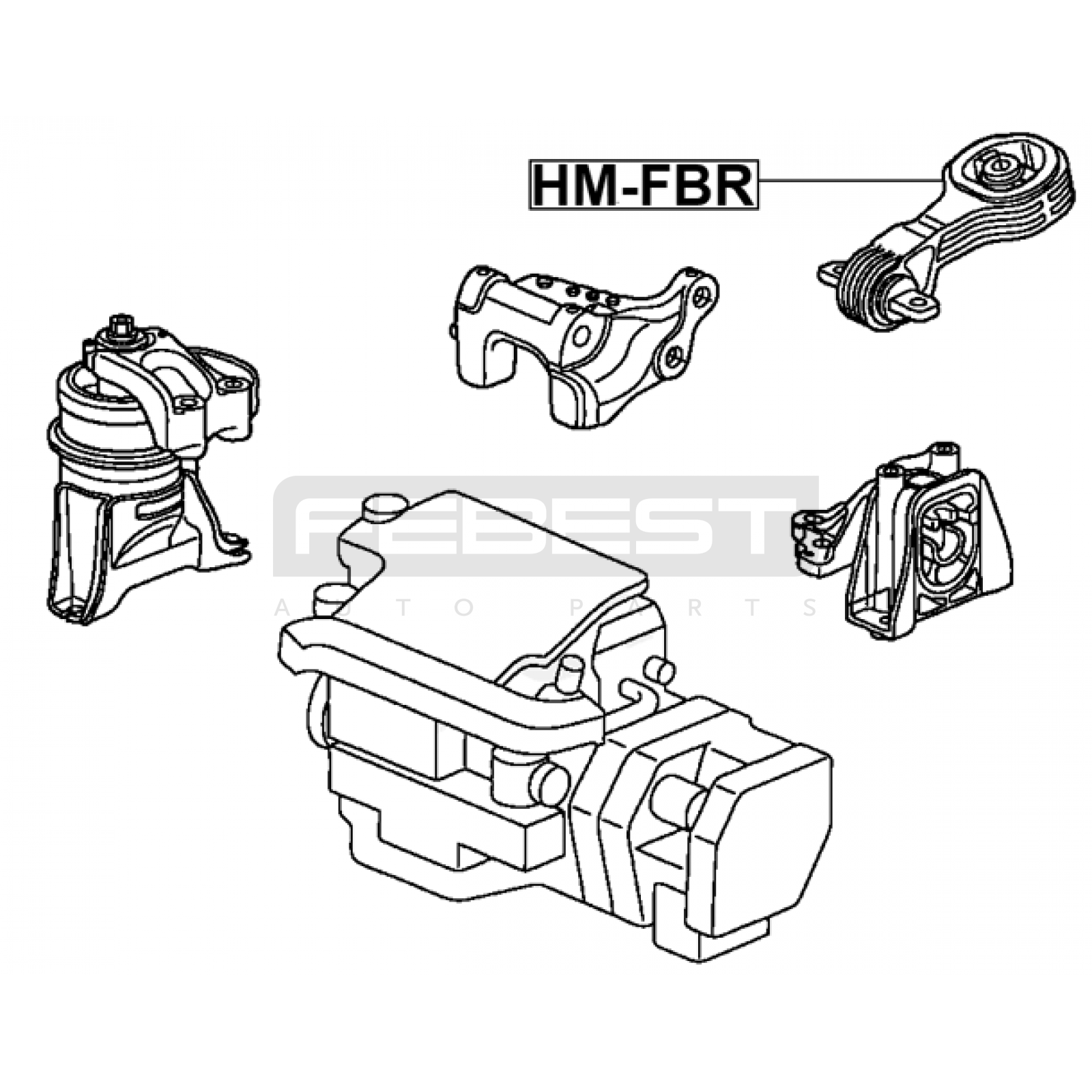 HM-FBR

FEBEST
AUTO PARTS