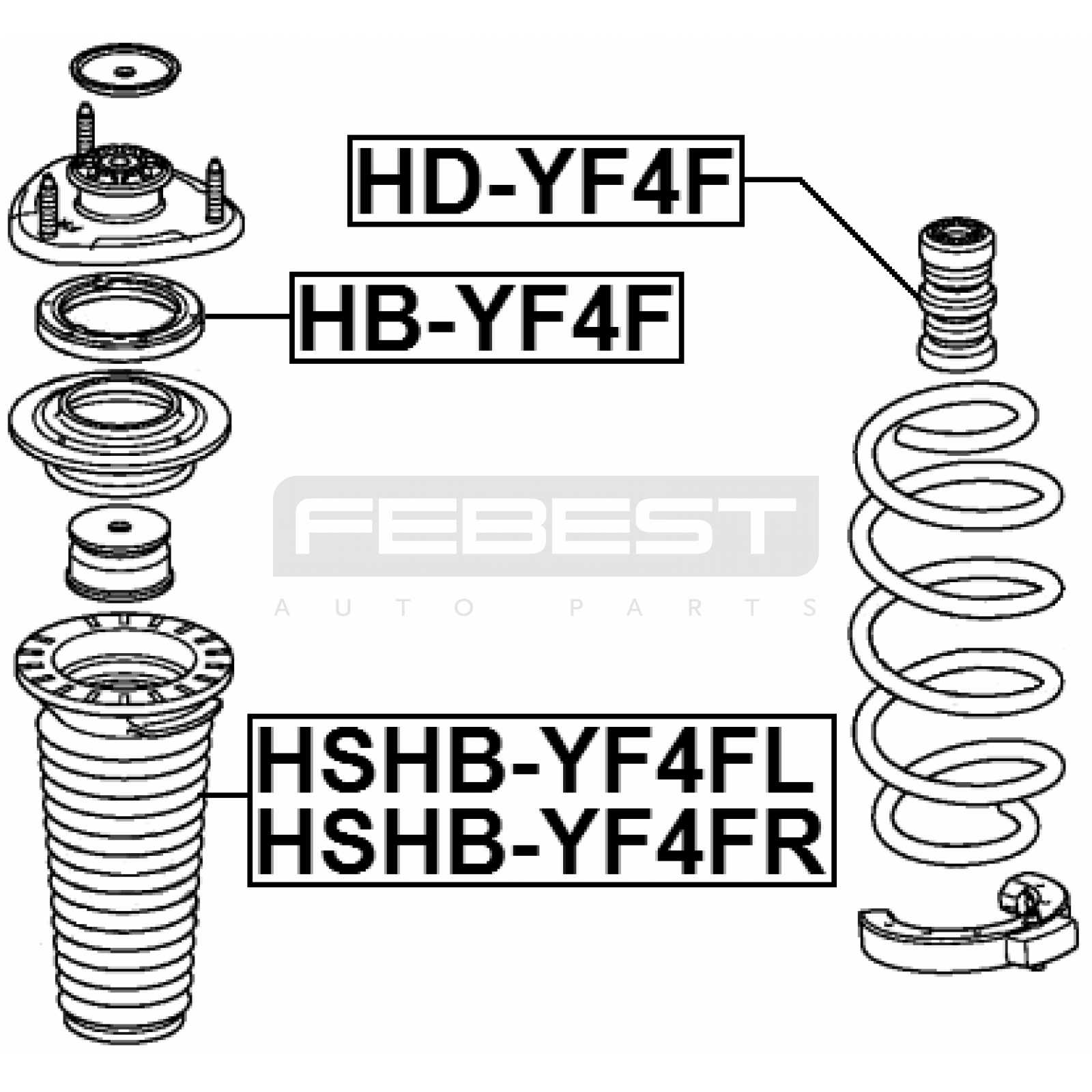 HD-YF4F

HB-YF4F

FEBEST
AUTO PARTS

HSHB-YF4FL
HSHB-YF4FR