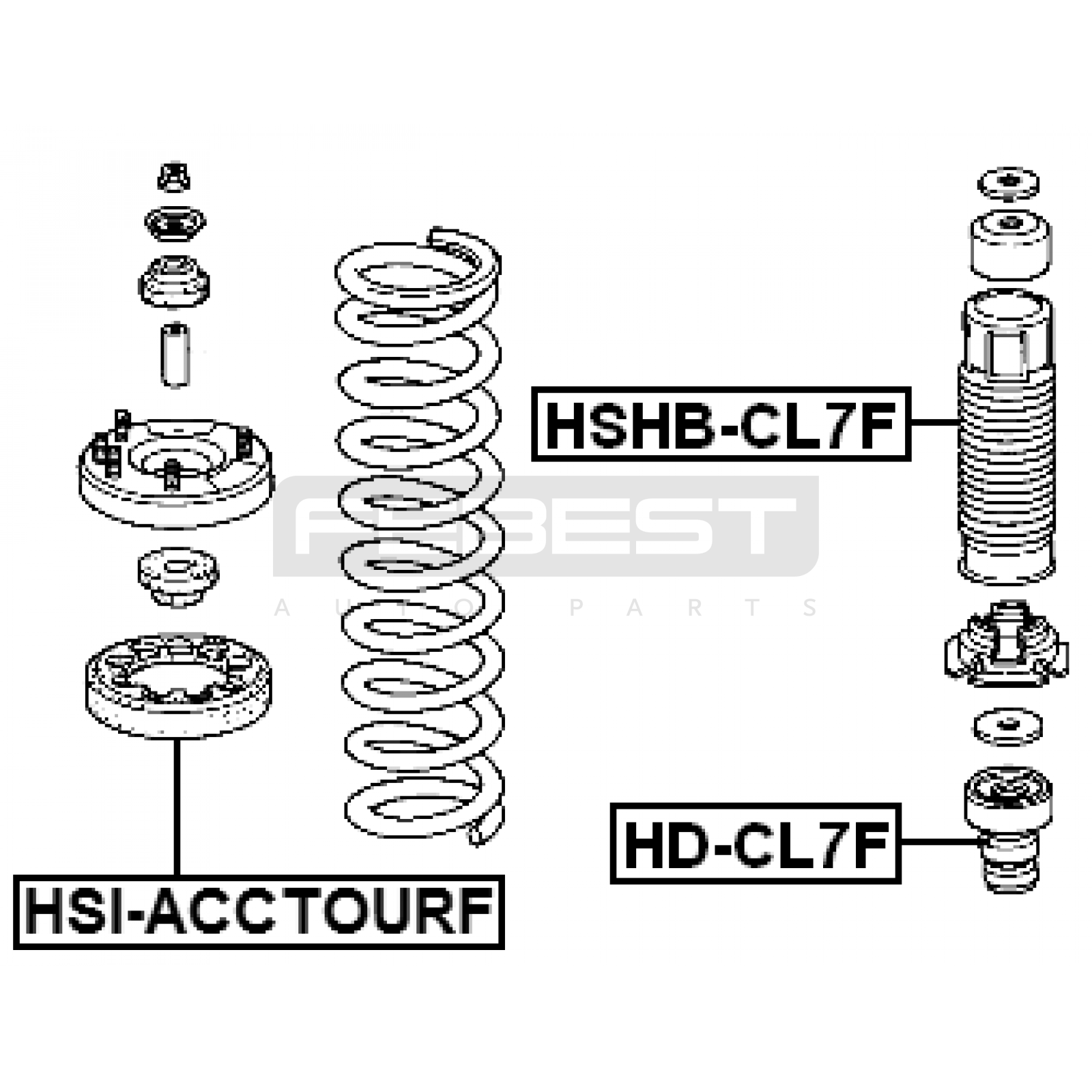 HSHB-CL7F

FEBEST
AUTO PARTS

HD-CL7F

HSI-ACCTOURF