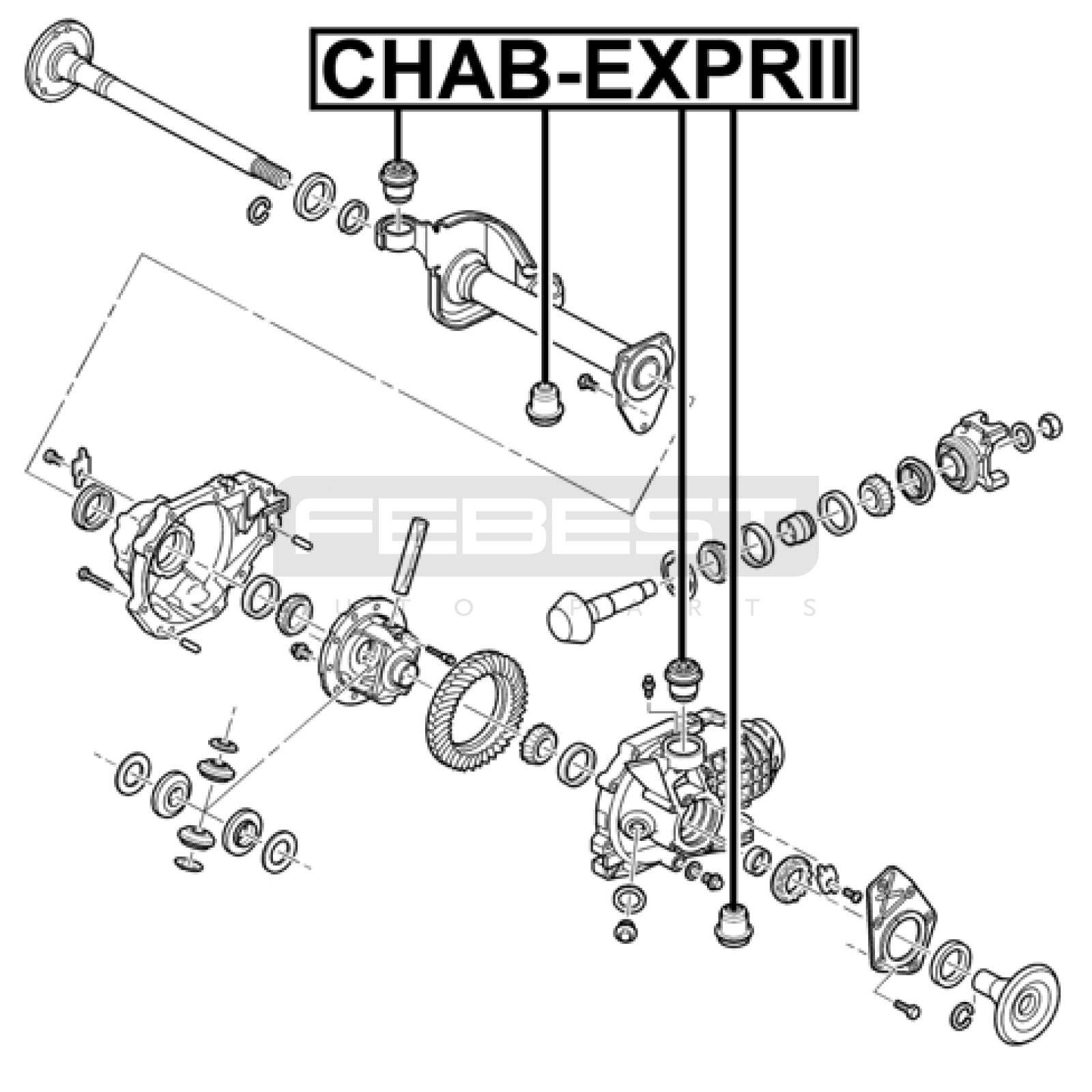 CHAB-EXPRII

FEBEST
AUTO PARTS