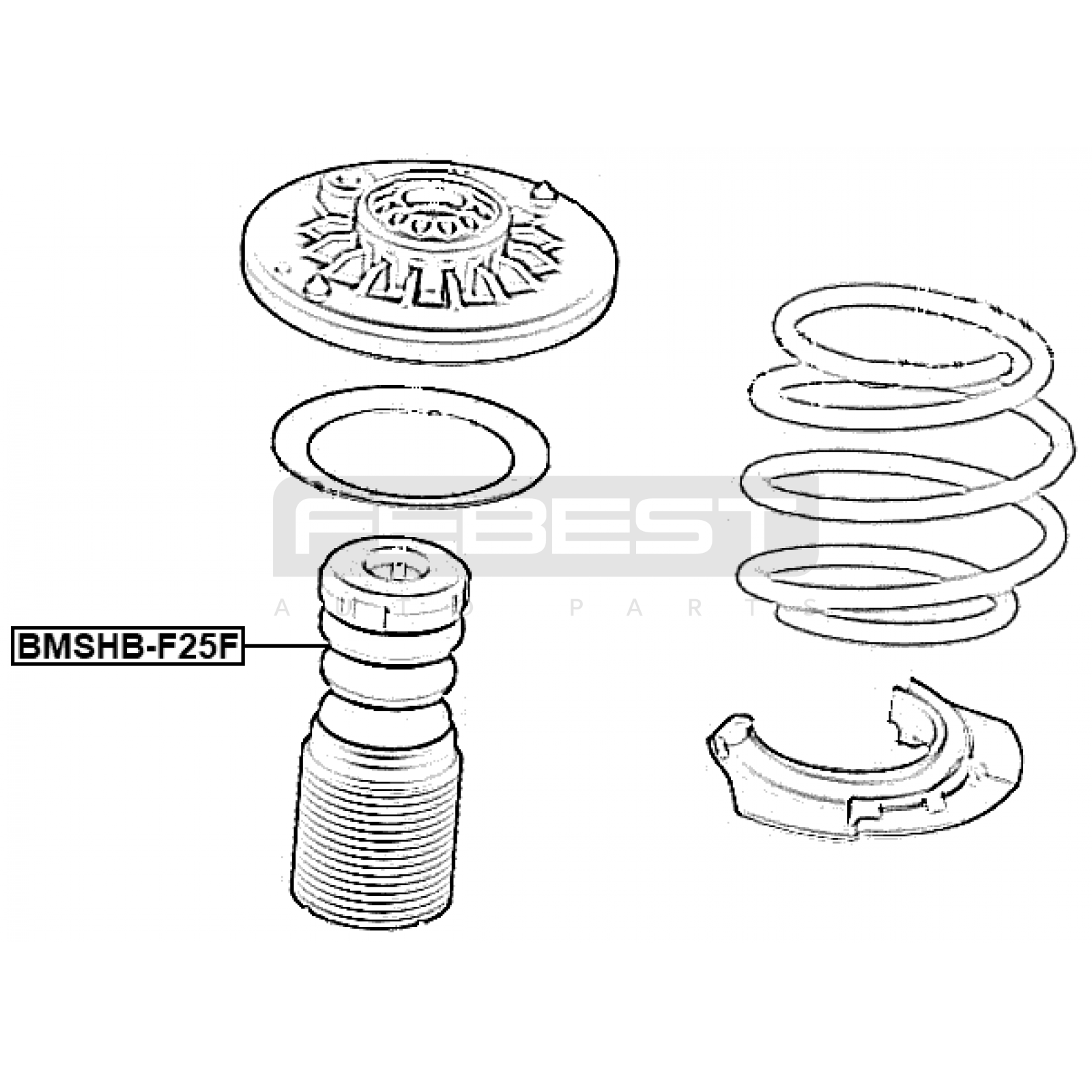 FEBEST
AUTO PARTS
BMSHB-F25F