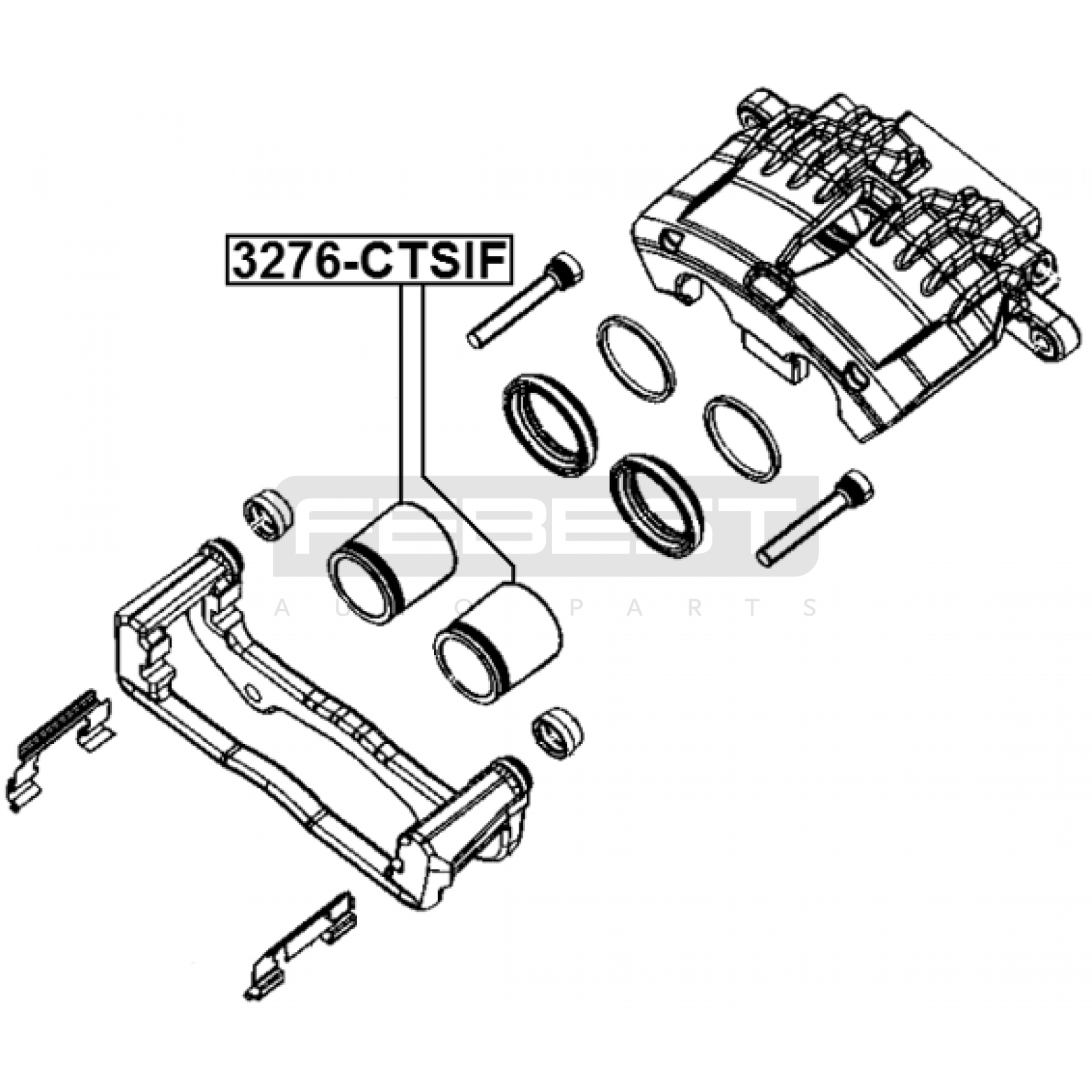 3276-CTSIF

FEBEST
AUTO PARTS