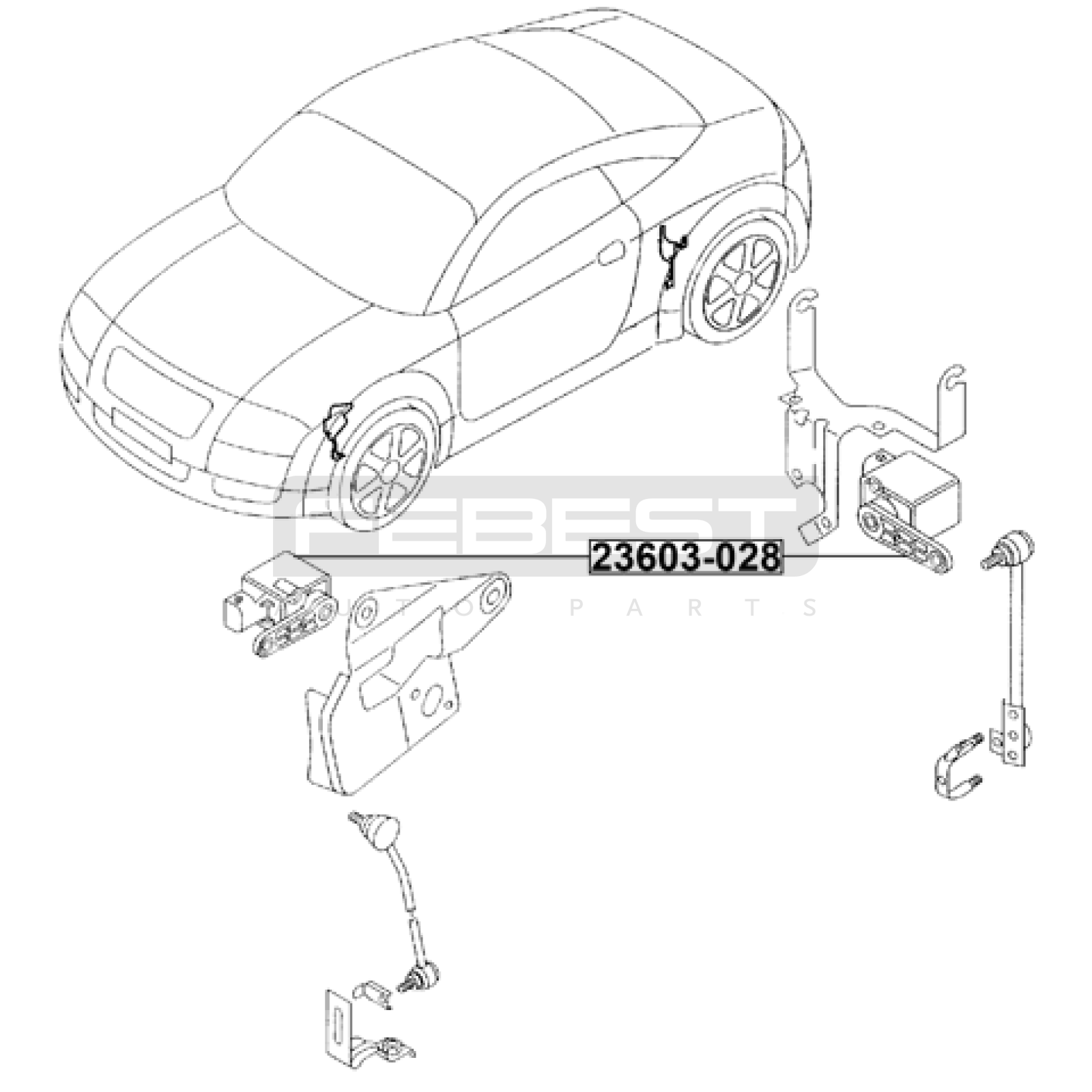 FEBEST
23603-028
AUTO PARTS