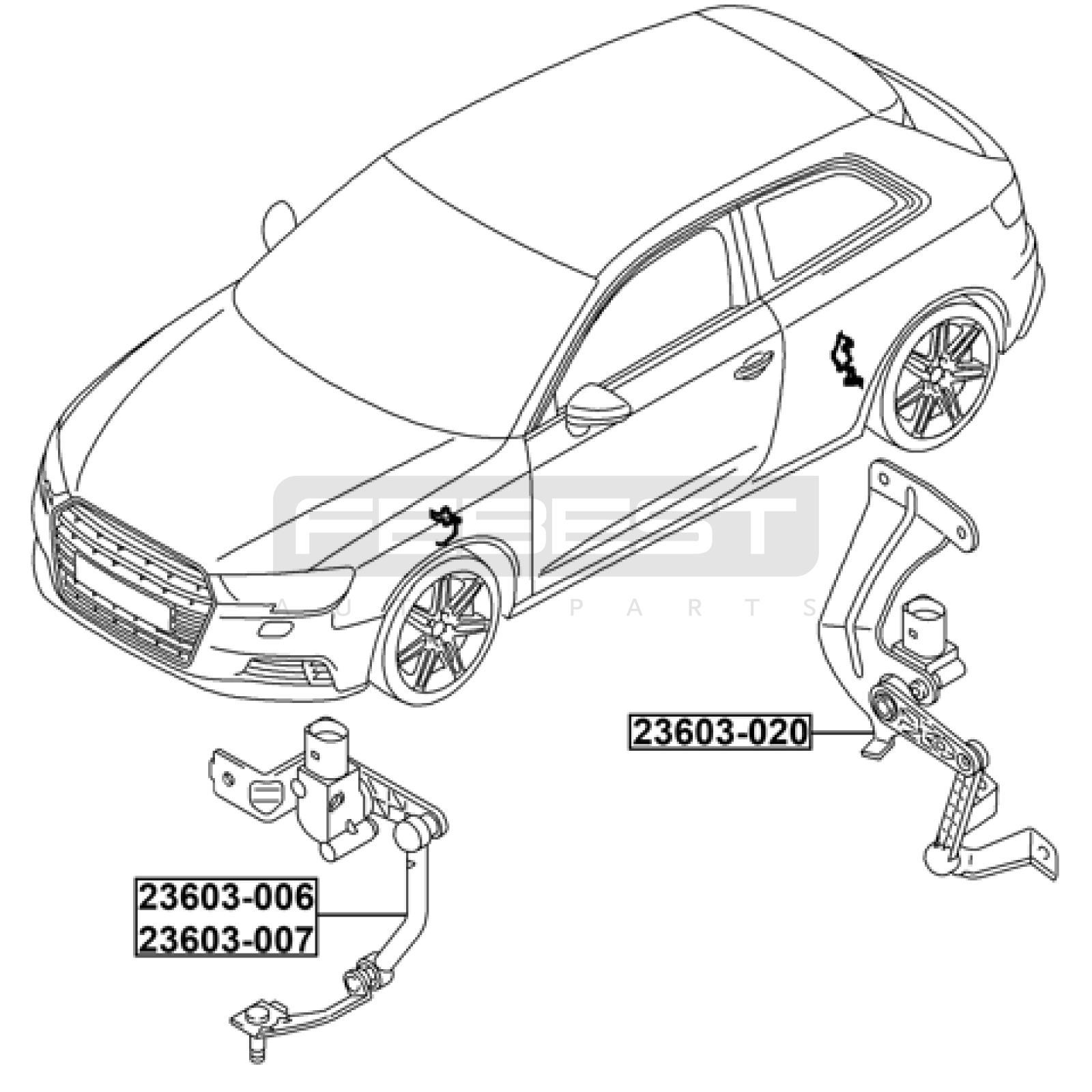 FEBEST
AUTO PARTS

23603-020

23603-006
23603-007