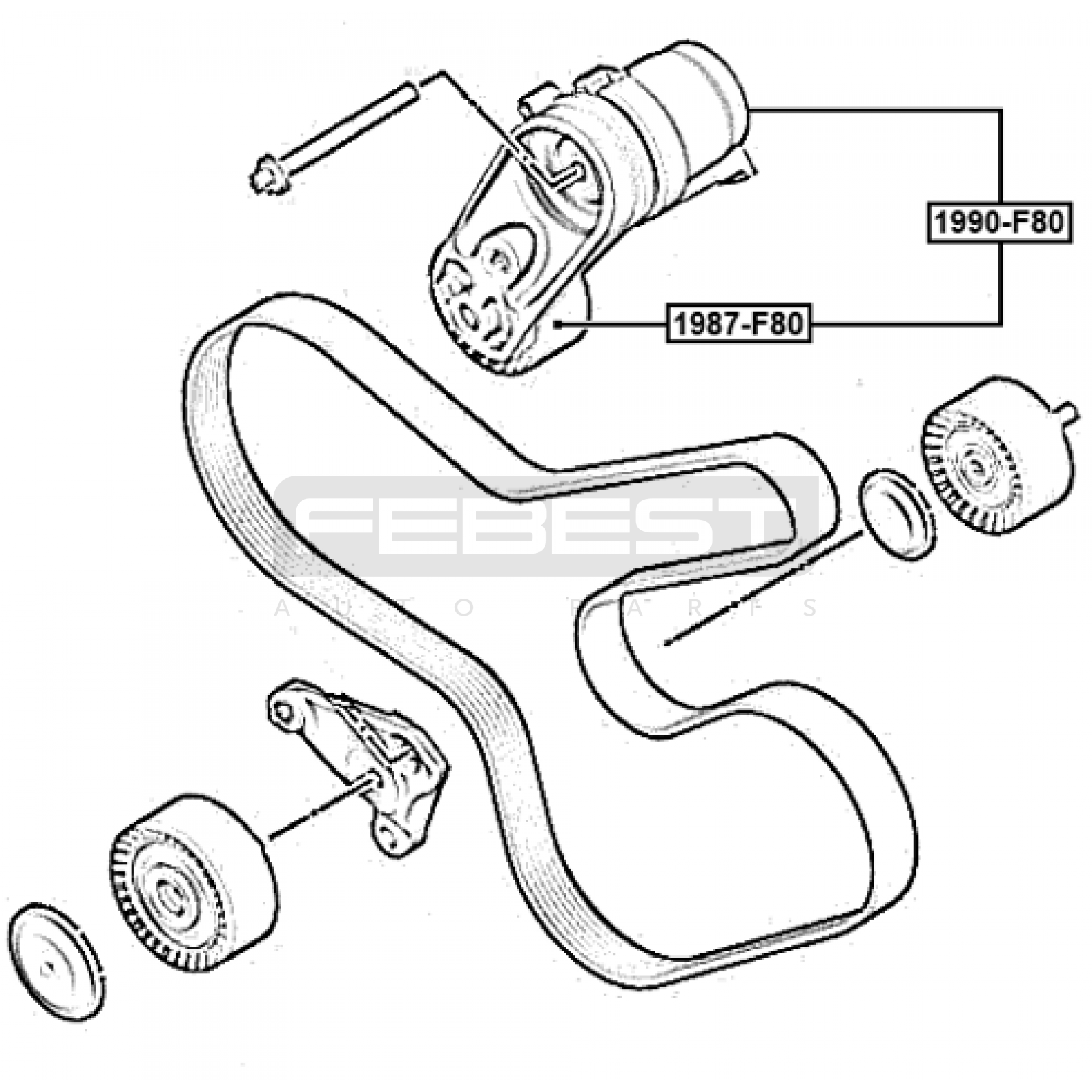 1990-F80

1987-F80

FEBEST
AUTO PARTS