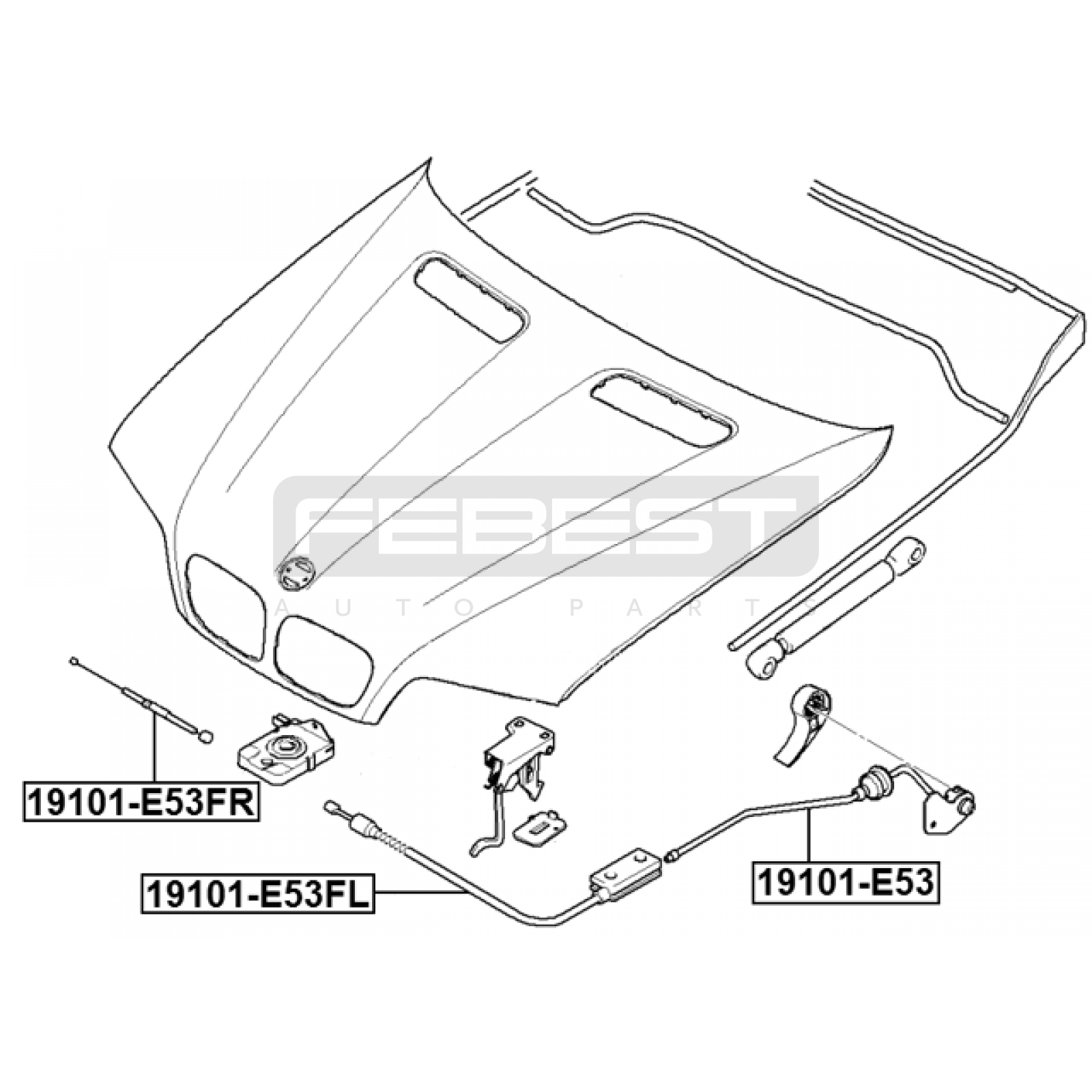 FEBEST
AUTO PARTS

19101-E53FR

19101-E53FL

19101-E53