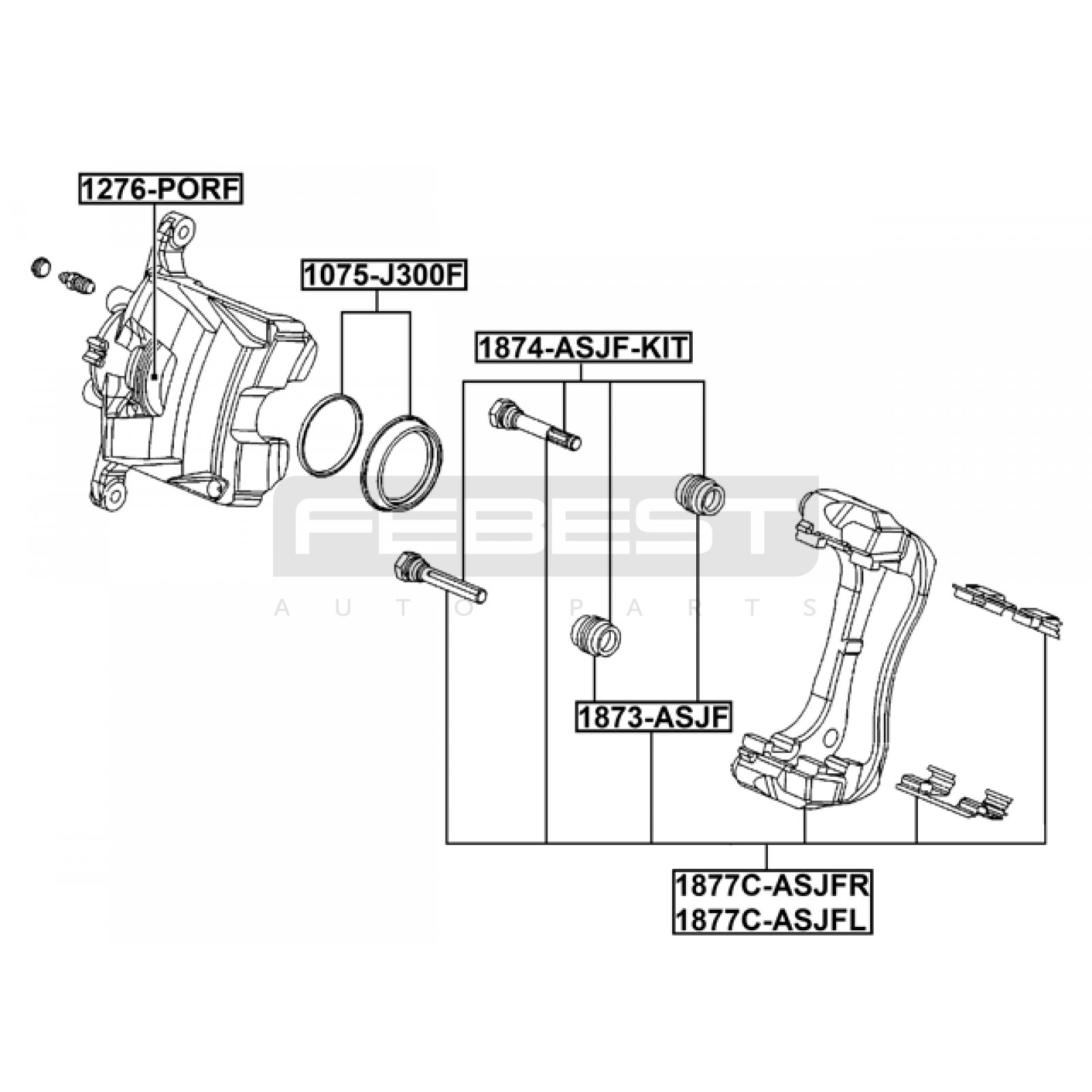 1276-PORF

1075-J300F

1874-ASJF-KIT

FEBEST
AUTO PARTS

1873-ASJF

1877C-ASJFR
1877C-ASJFL