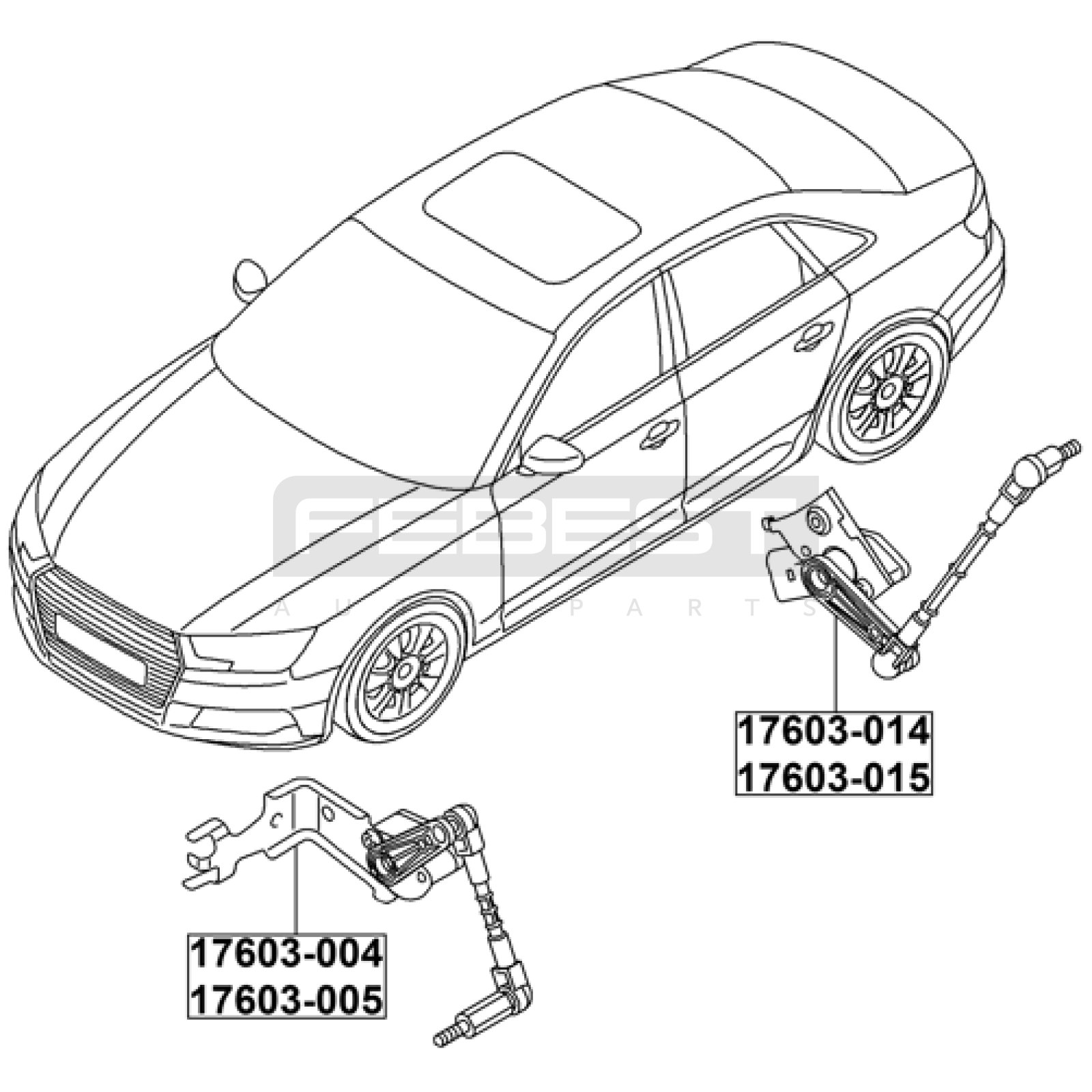 FEBEST
AUTO PARTS

17603-014
17603-015

17603-004
17603-005