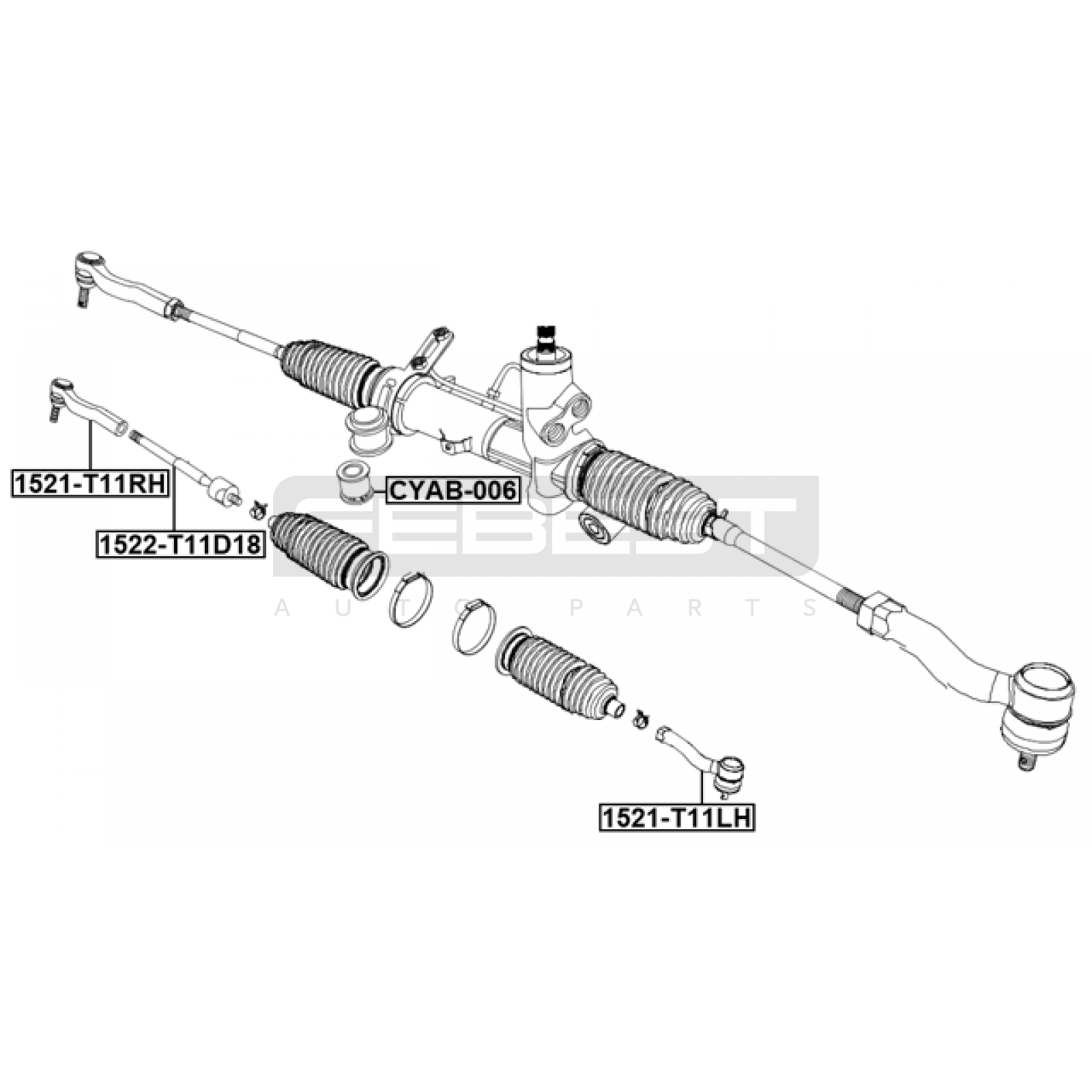 1521-T11RH
1522-T11D18
CYAB-006
FEBEST
AUTO PARTS
1521-T11LH