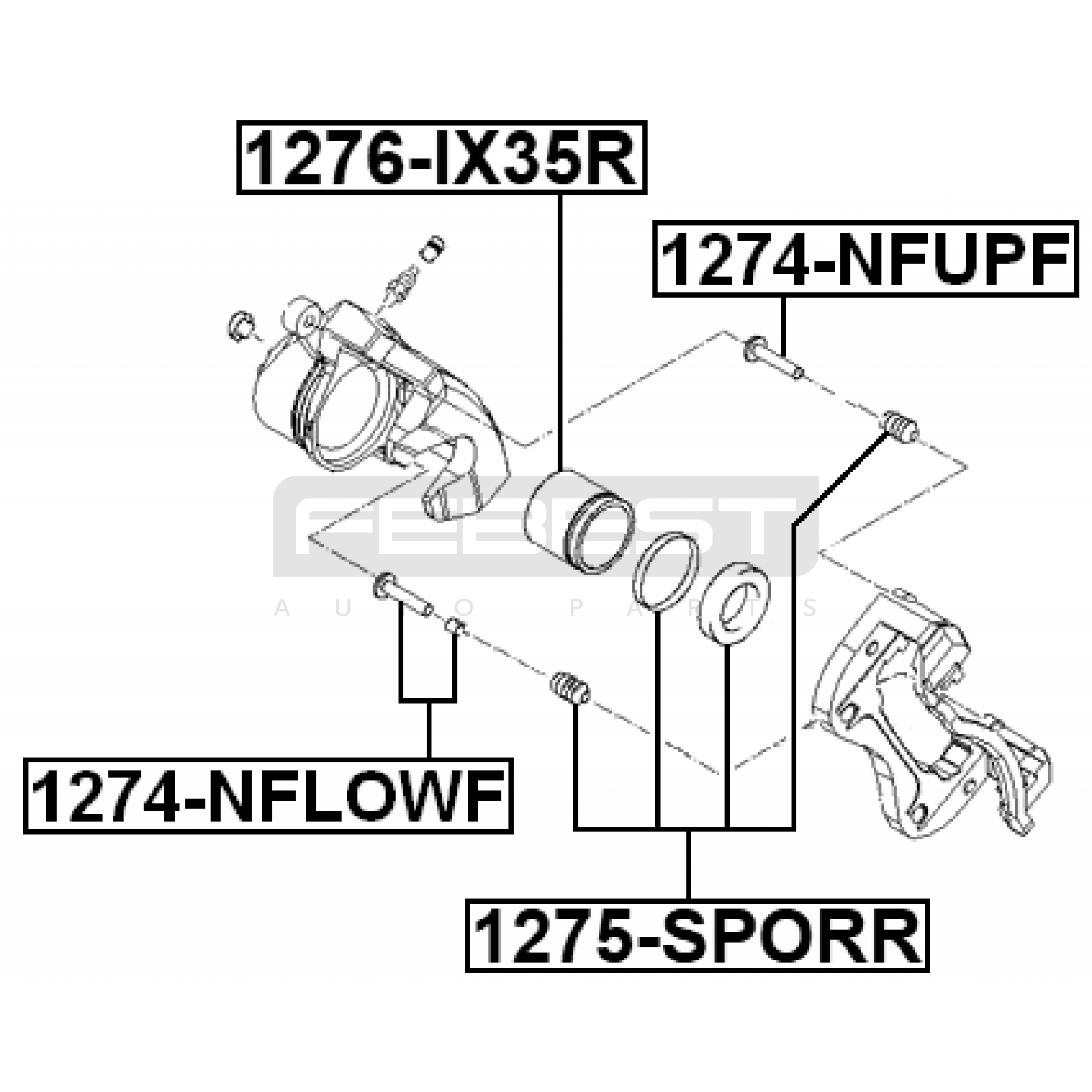 1276-IX35R

1274-NFUPF

FEBEST
AUTO PARTS

1274-NFLOWF

1275-SPORR