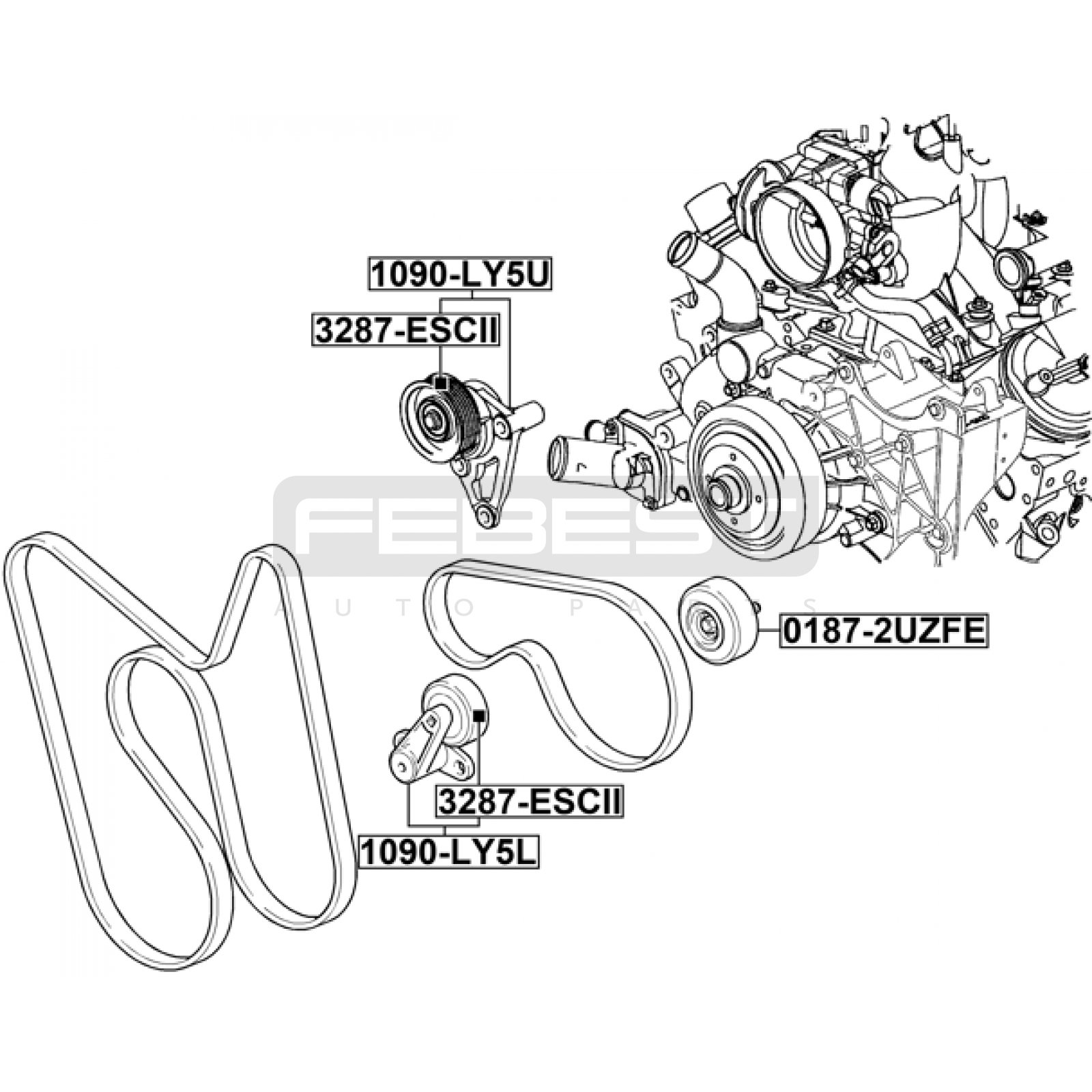 1090-LY5U

3287-ESCII

FEBEST
AUTO PARTS

0187-2UZFE

3287-ESCII

1090-LY5L