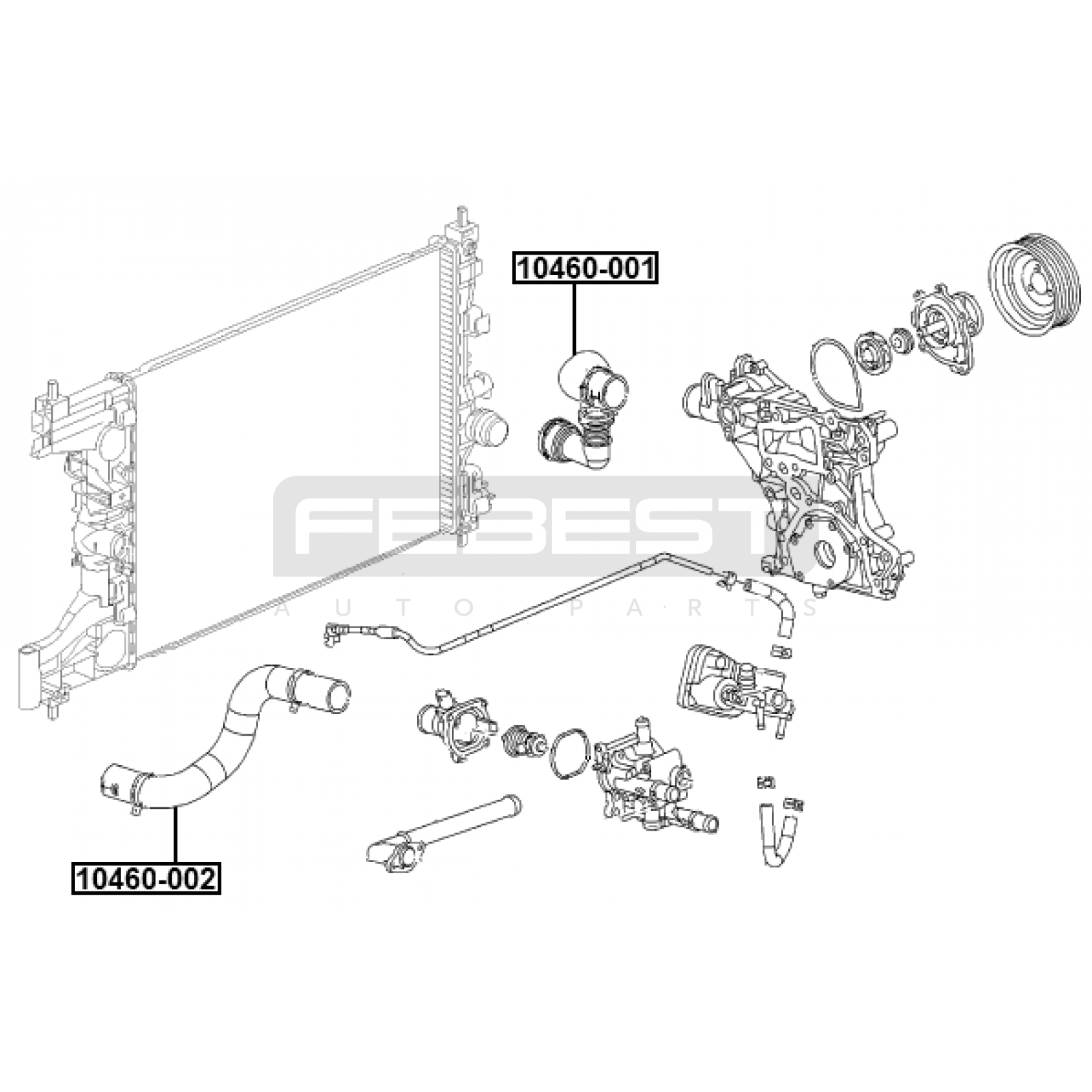 10460-001

FEBEST
AUTO PARTS

10460-002