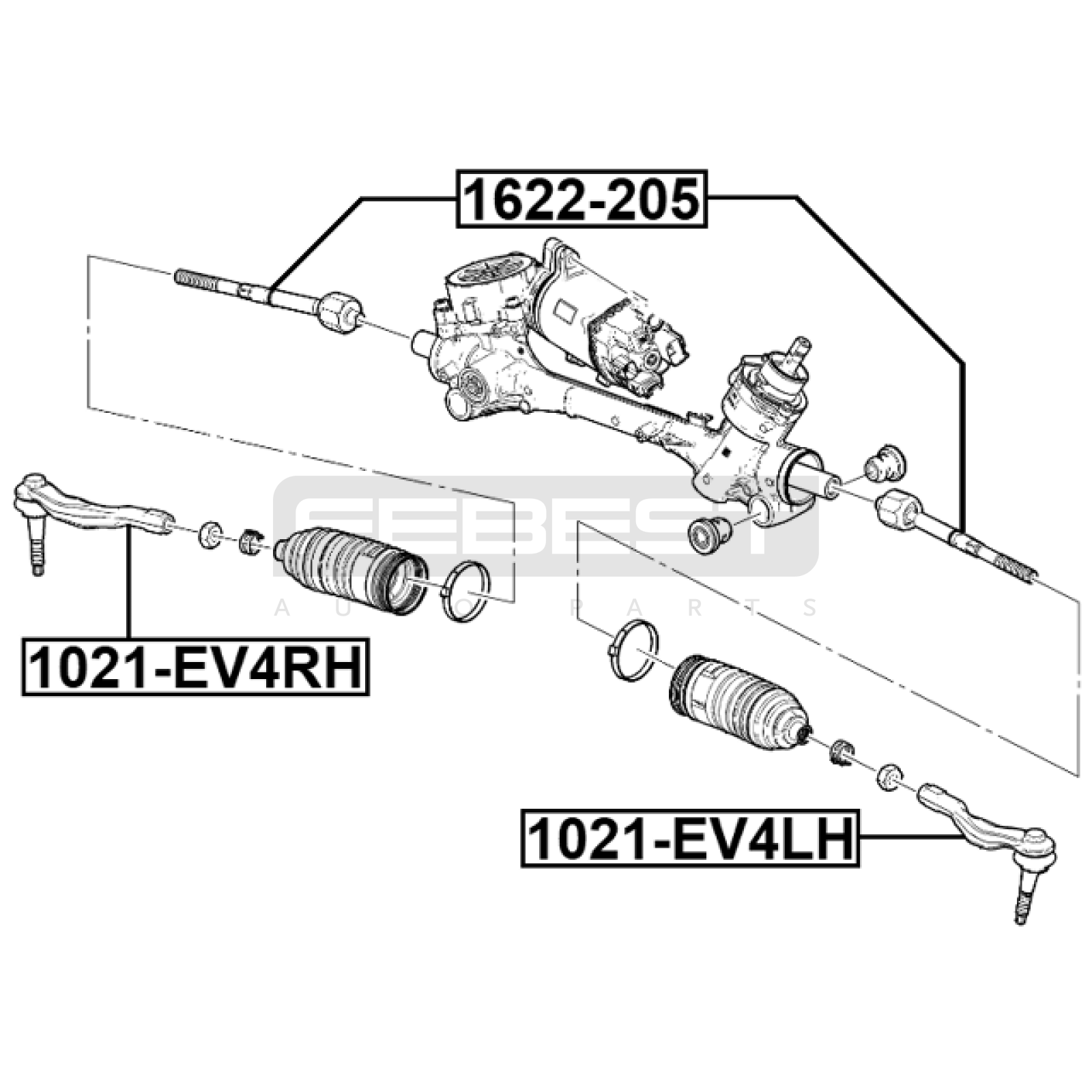 1622-205

FEBEST
AUTO PARTS

1021-EV4RH

1021-EV4LH