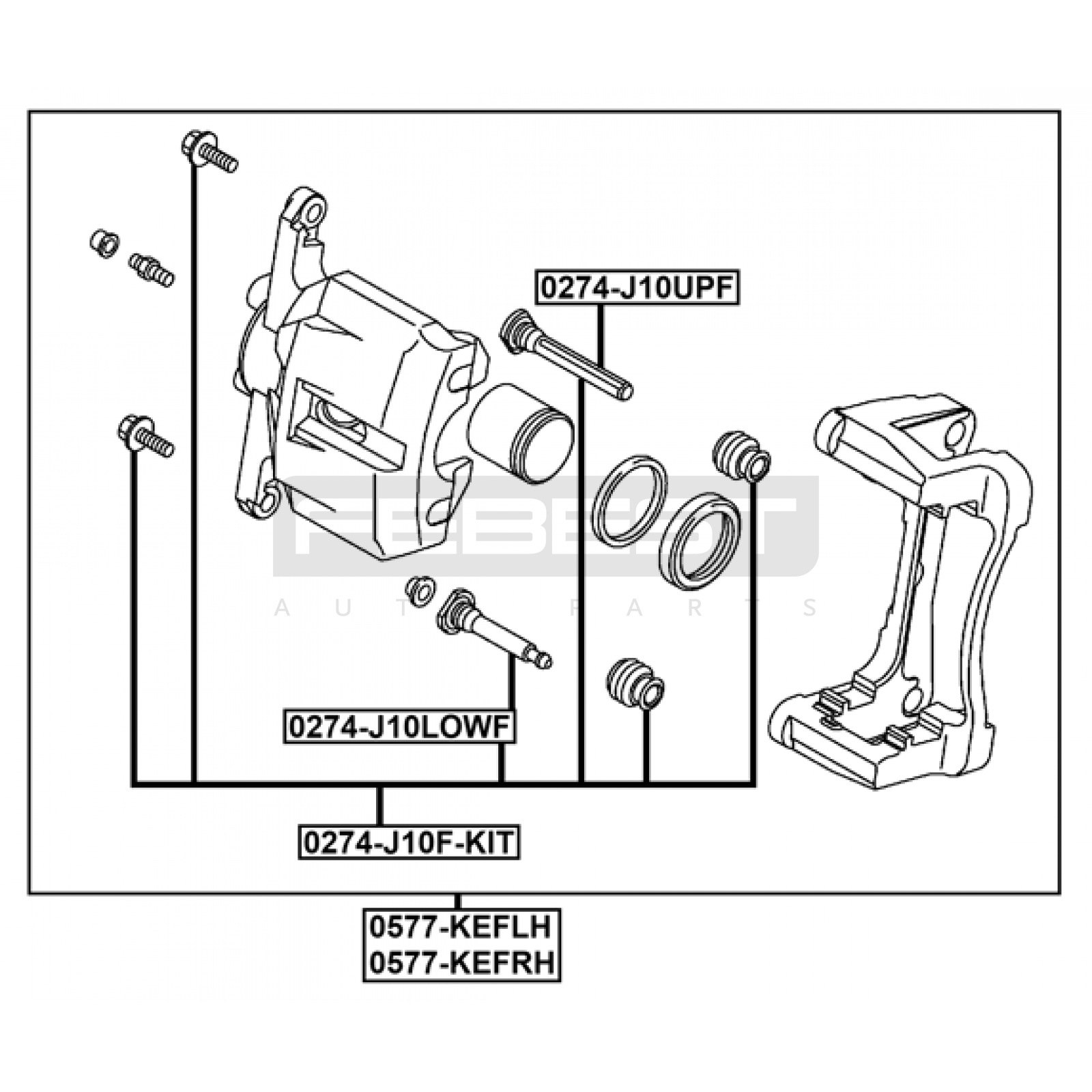 0274-J10UPF

FEBEST
AUTO PARTS

0274-J10LOWF

0274-J10F-KIT

0577-KEFLH
0577-KEFRH