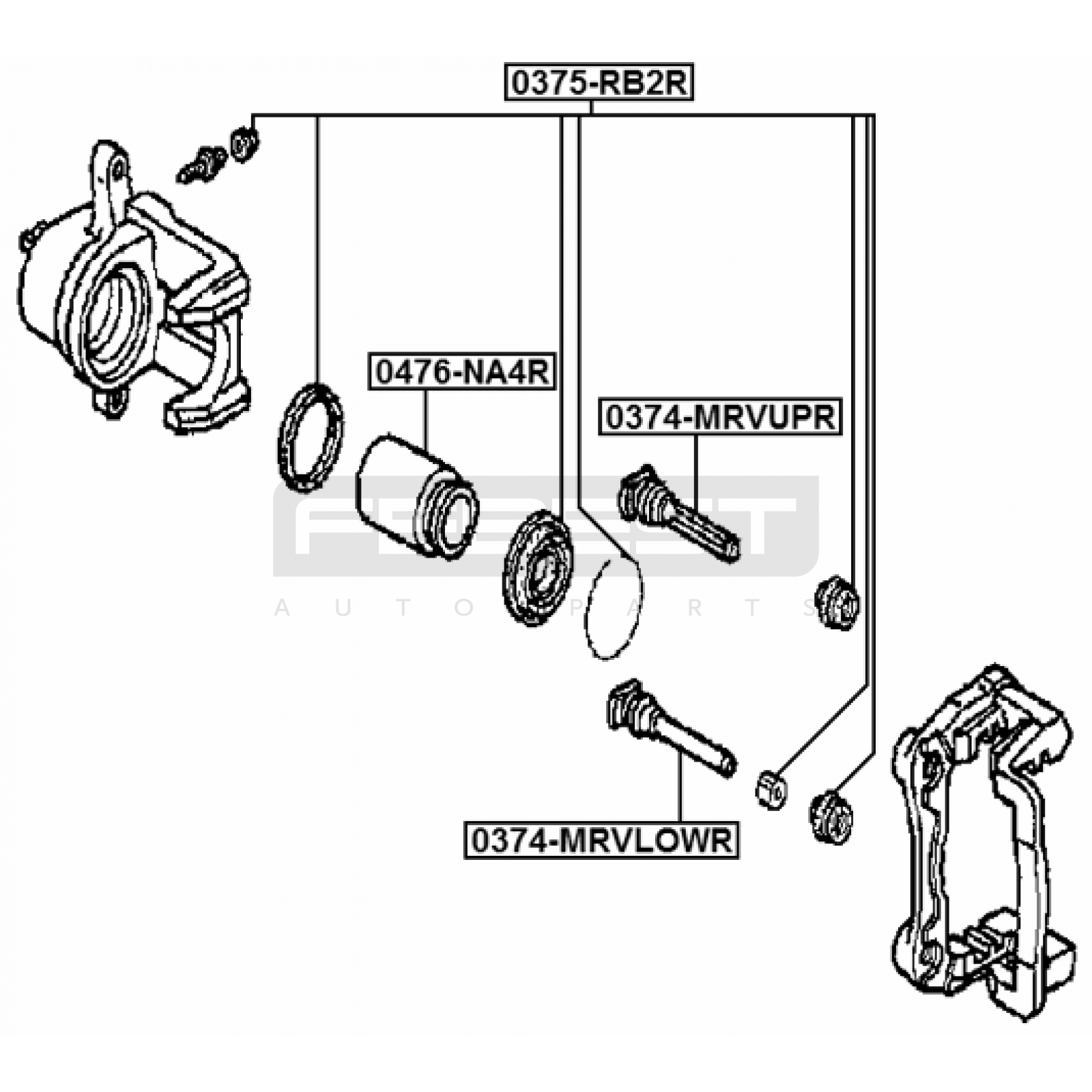 0375-RB2R

0476-NA4R

0374-MRVUPR

FEBEST
AUTO PARTS

0374-MRVLOWR