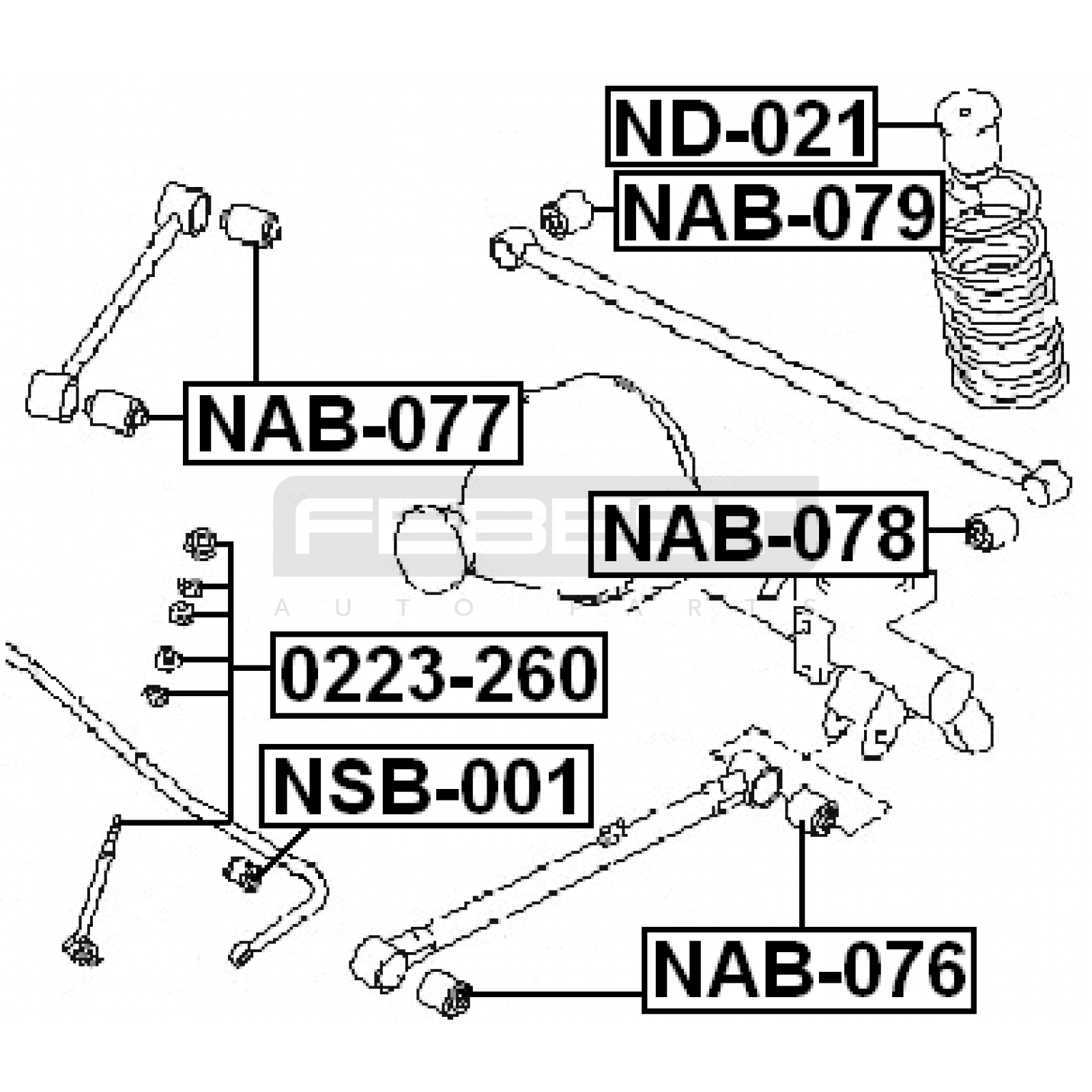 ND-021
NAB-079
NAB-077
FEBEST
AUTO PARTS
NAB-078
0223-260
NSB-001
NAB-076