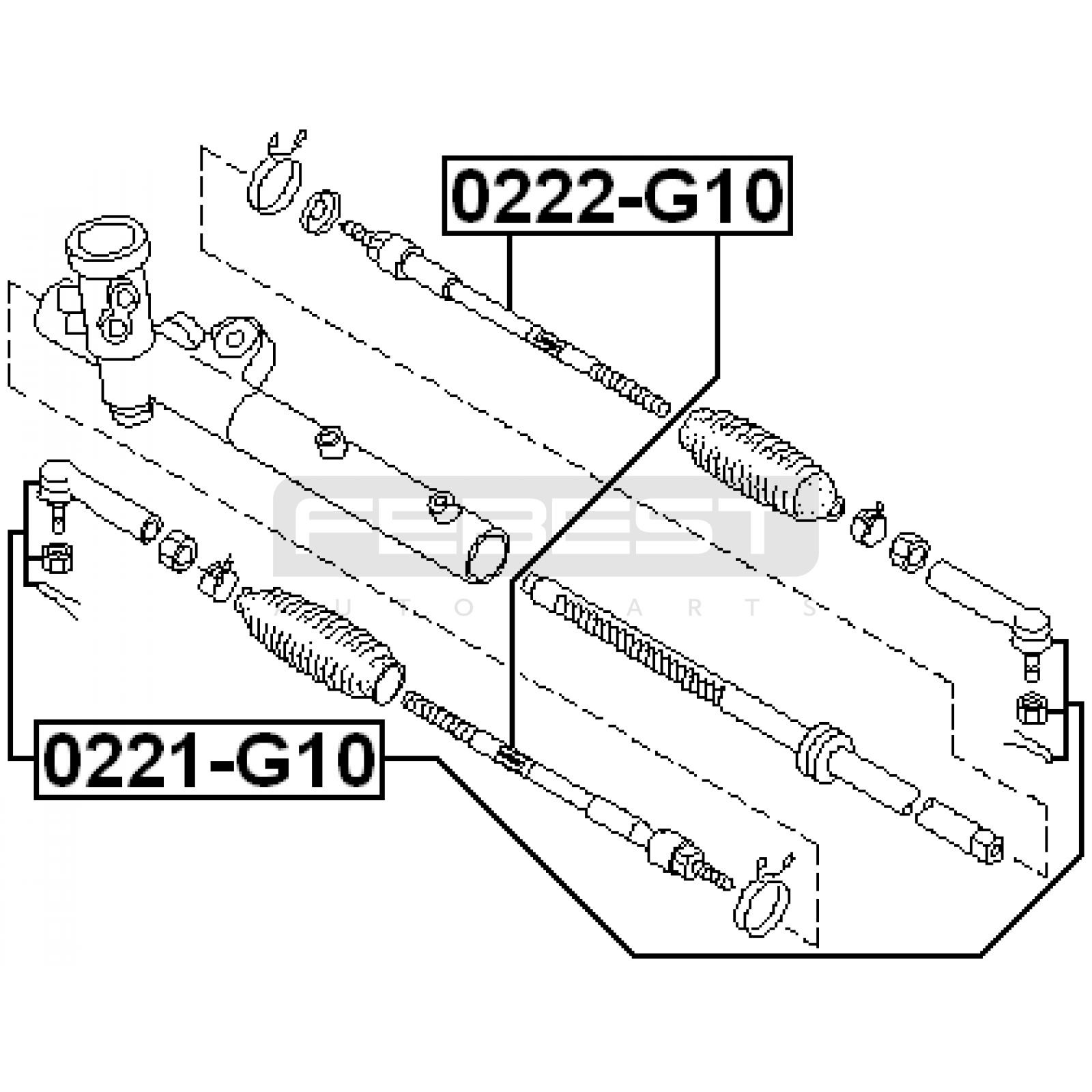 0222-G10

FEBEST
AUTO PARTS

0221-G10