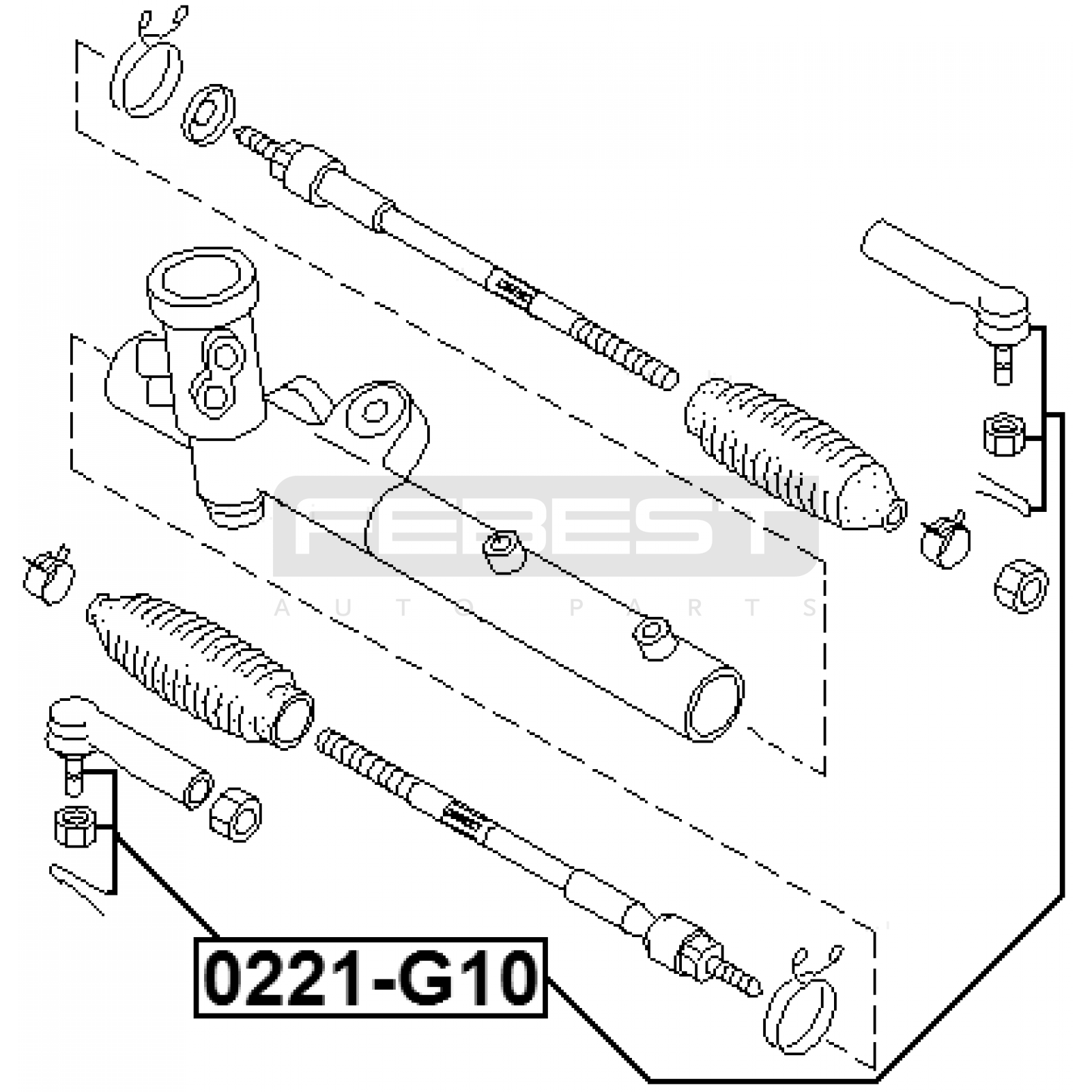 FEBEST
AUTO PARTS

0221-G10