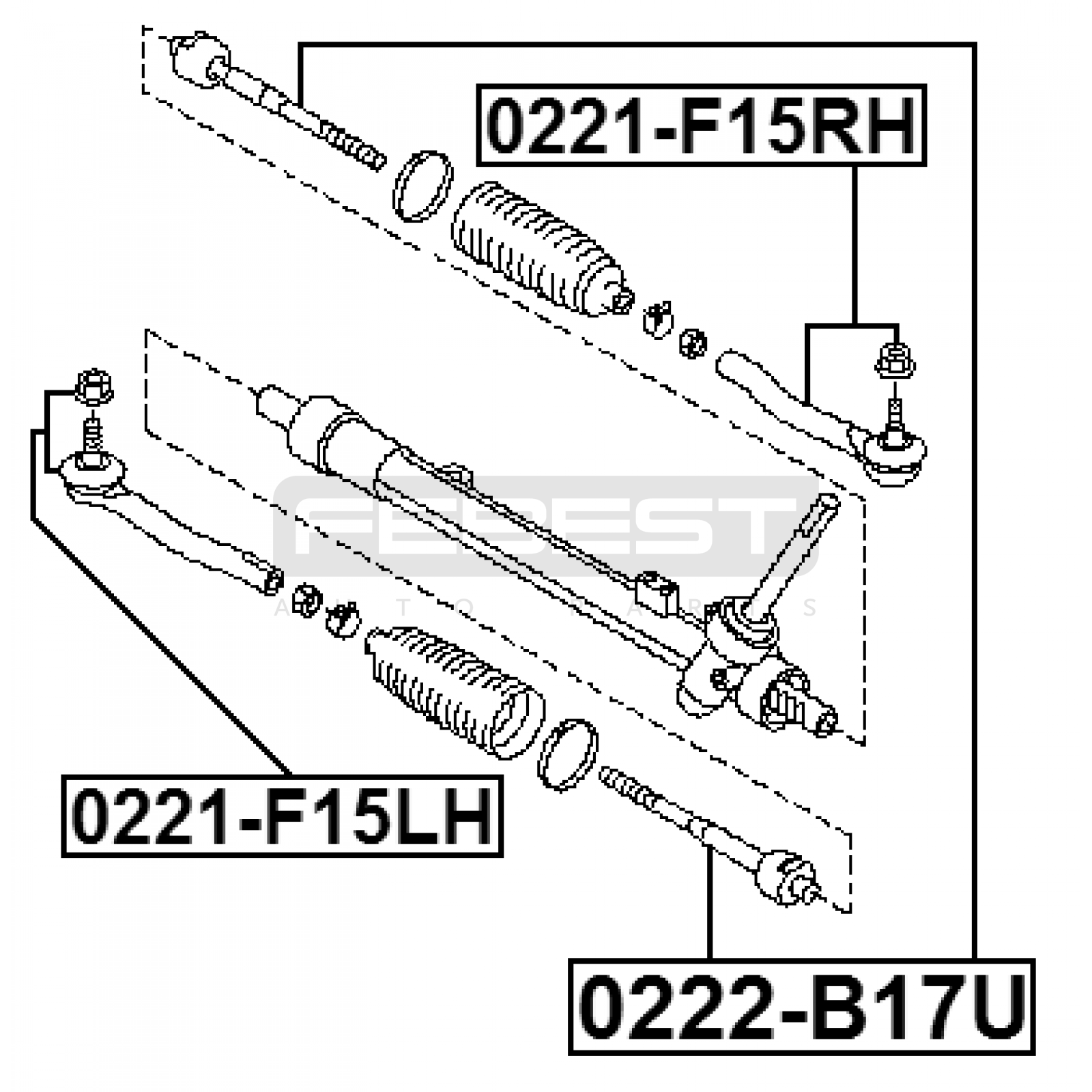 0221-F15RH

FEBEST
AUTO PARTS

0221-F15LH

0222-B17U