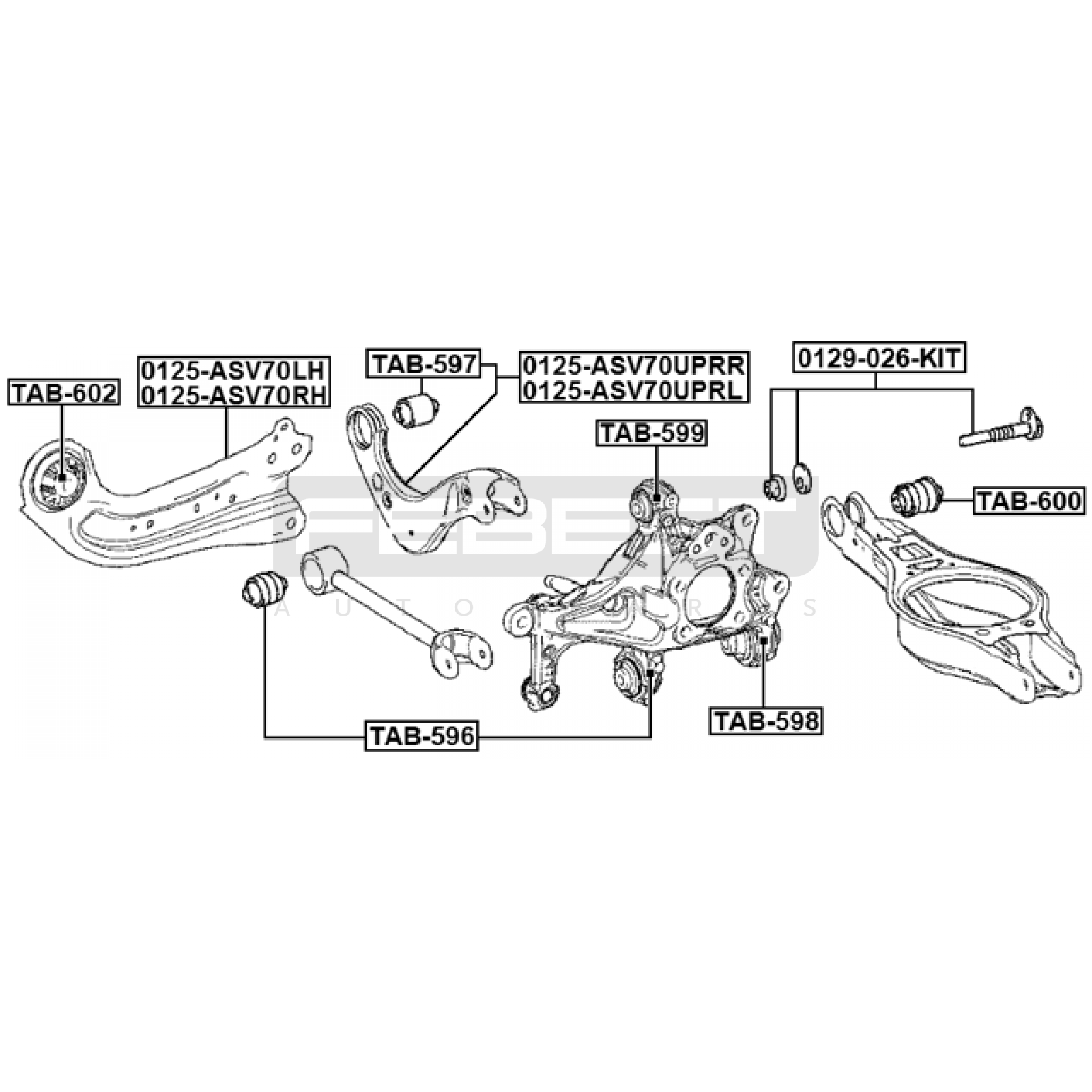 TAB-602
0125-ASV70LH
0125-ASV70RH
TAB-597
0125-ASV70UPRR
0125-ASV70UPRL
0129-026-KIT
TAB-599
TAB-600
FEBEST
AUTO PARTS
TAB-596
TAB-598