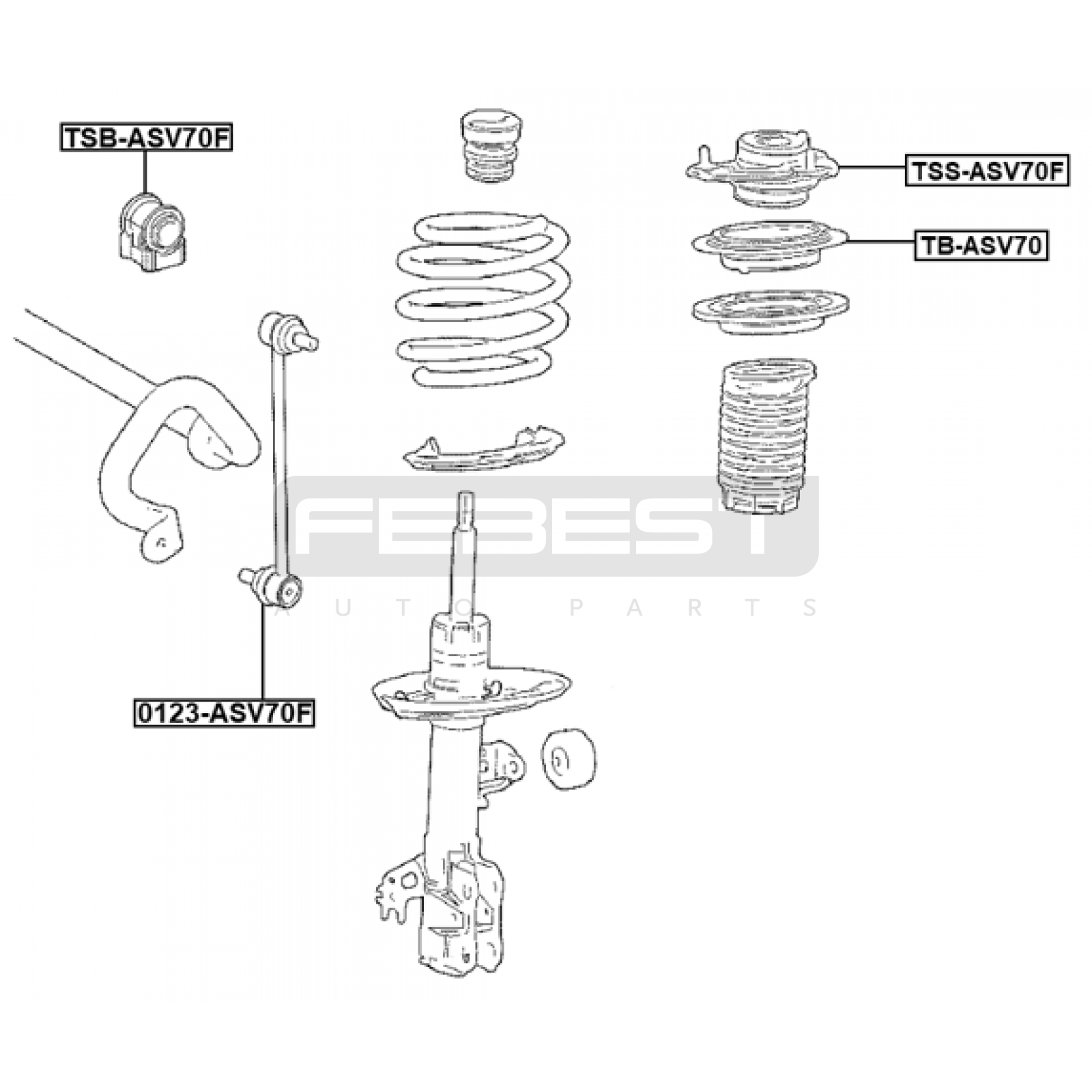 TSB-ASV70F

TSS-ASV70F

TB-ASV70

FEBEST
AUTO PARTS

0123-ASV70F