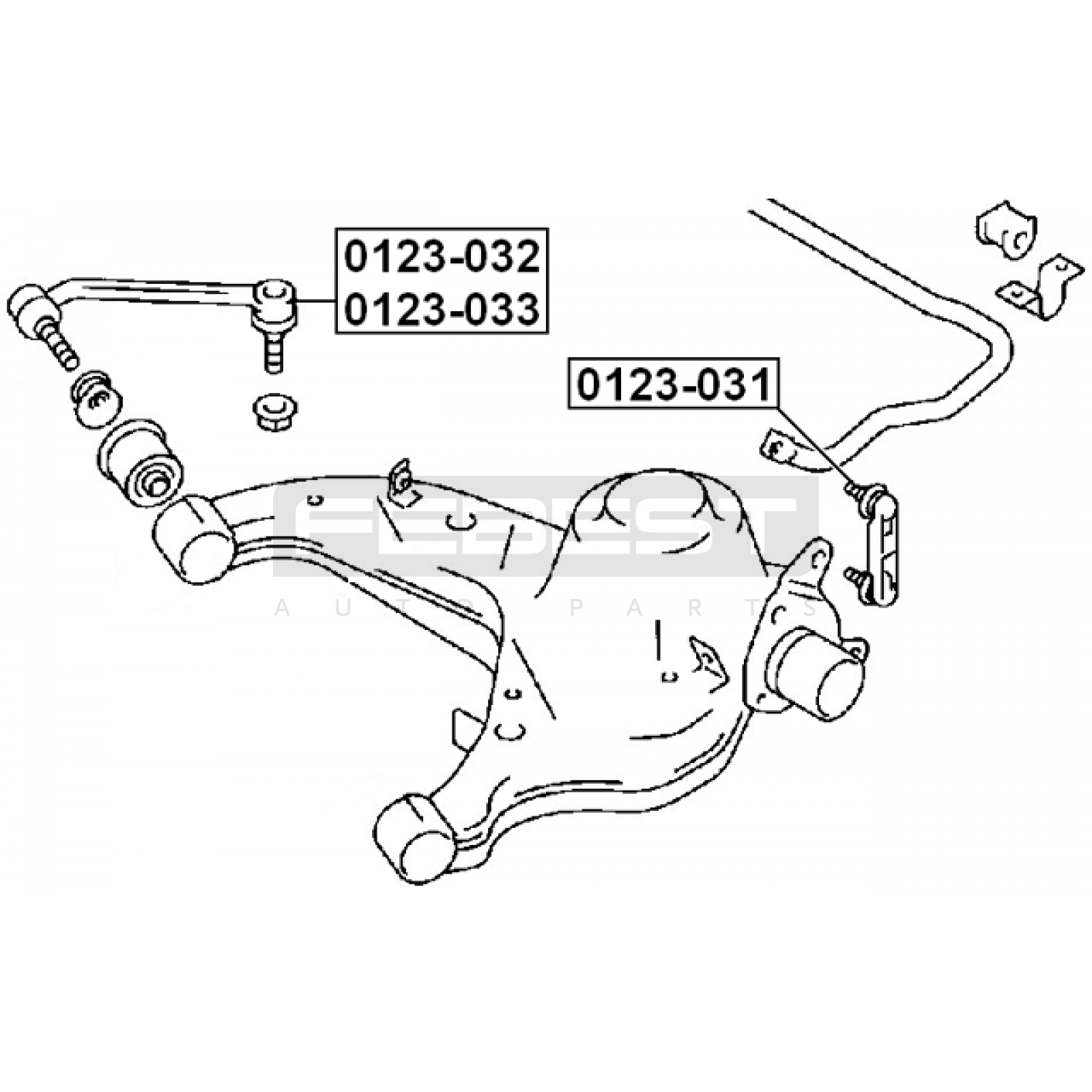 0123-032
0123-033

0123-031

FEBEST
AUTO PARTS